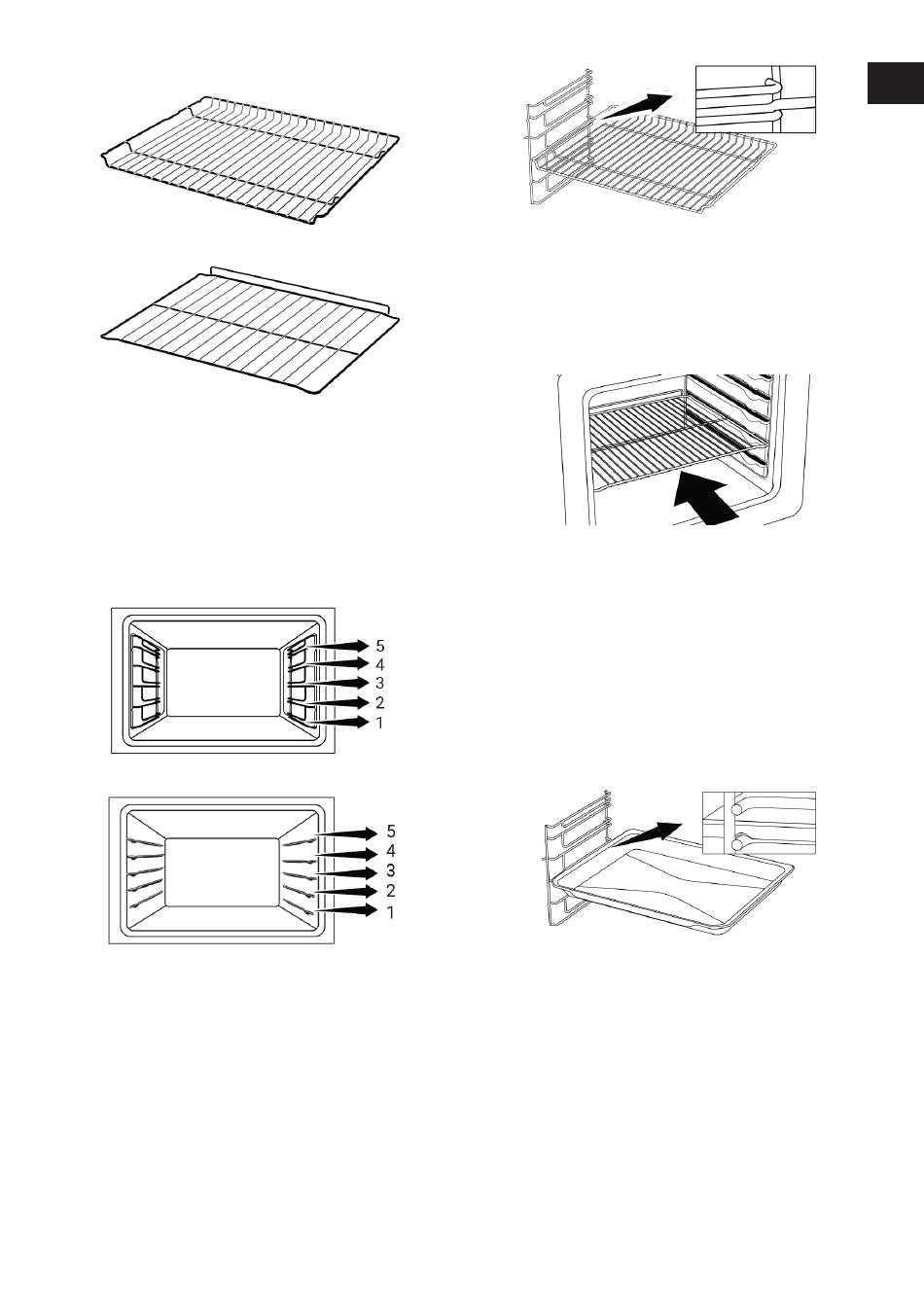 5
4
3
2
1

5
4
3
2
1