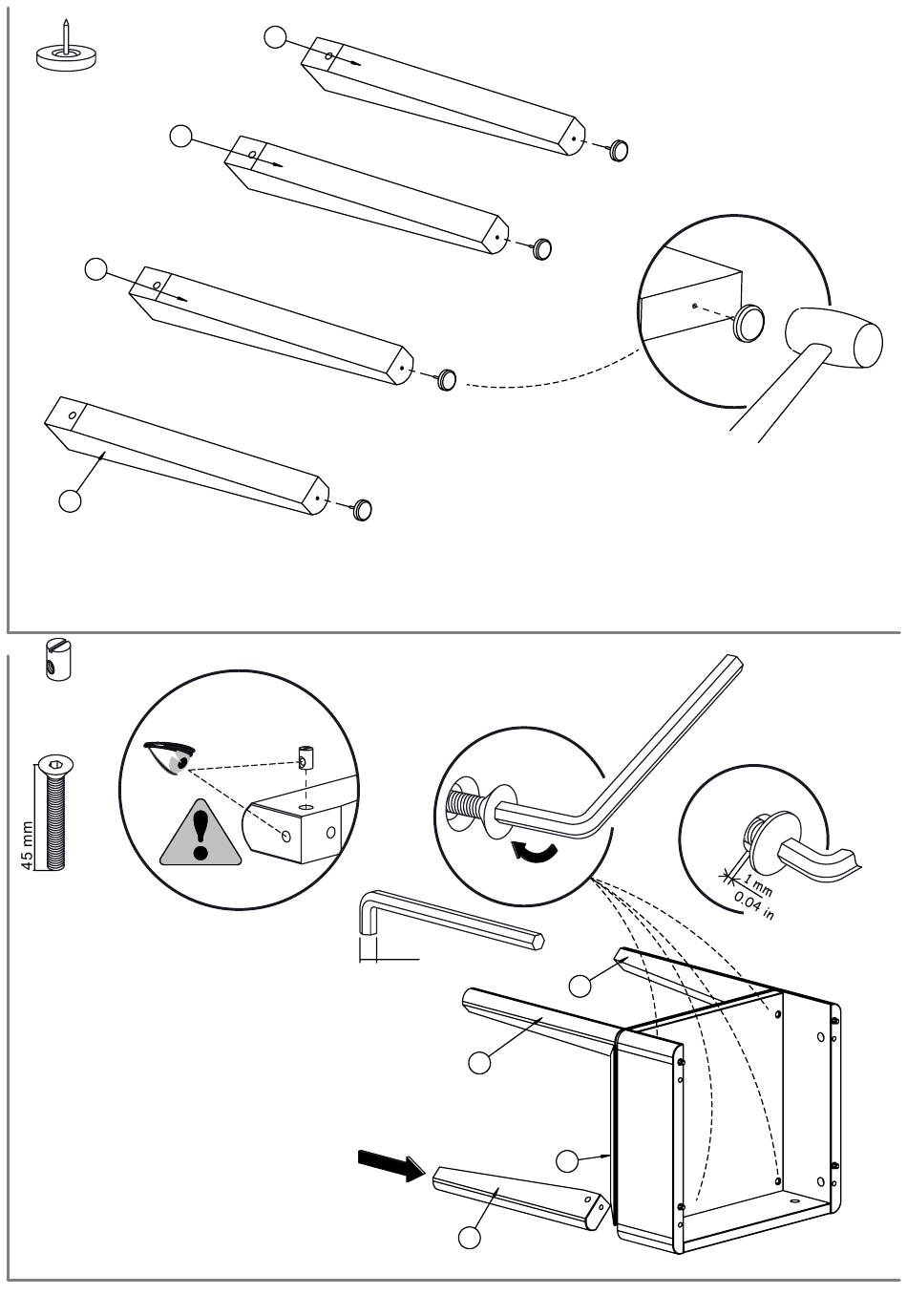 45 mm

1 mm
0.04 in