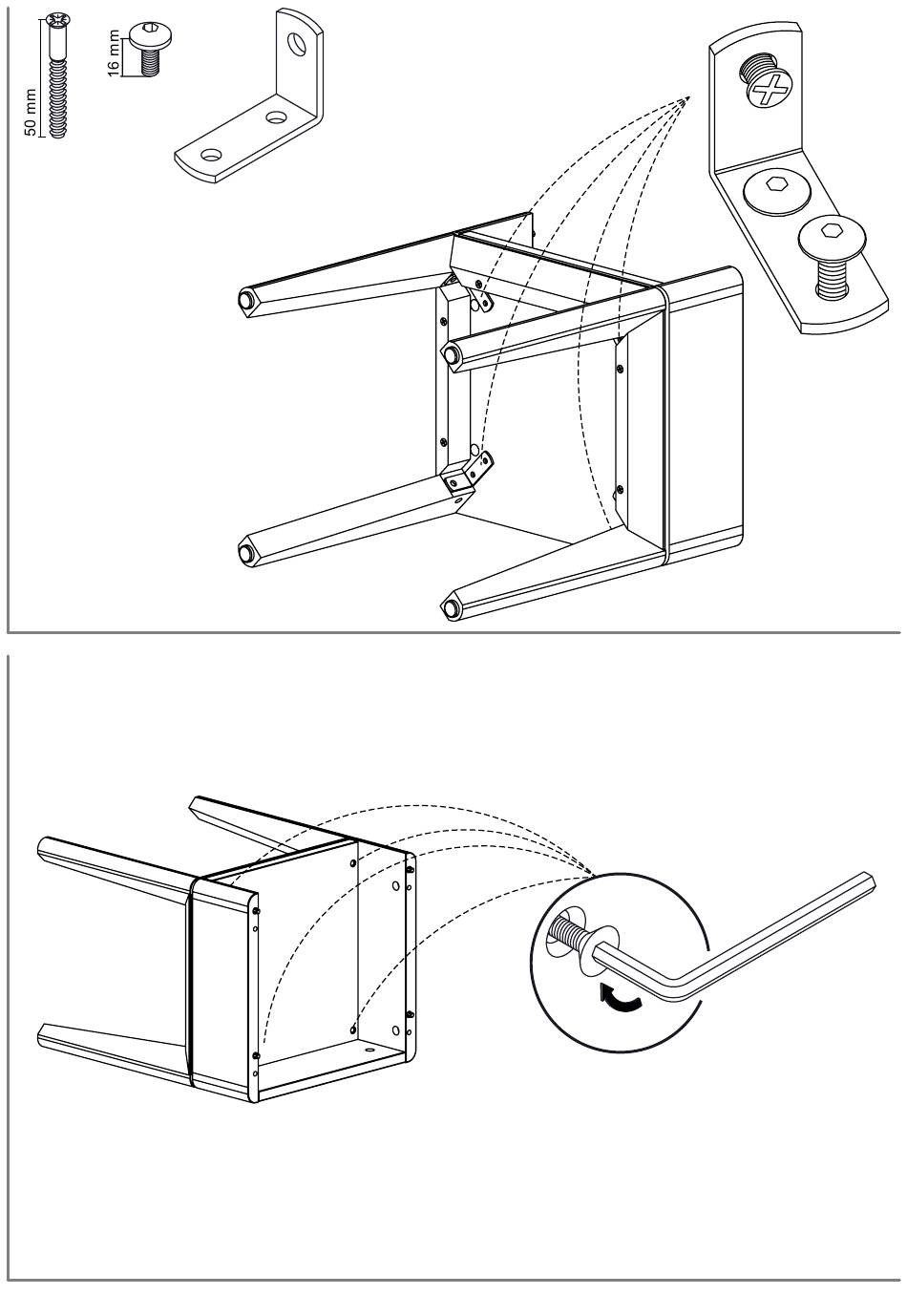 50 mm

16 mm