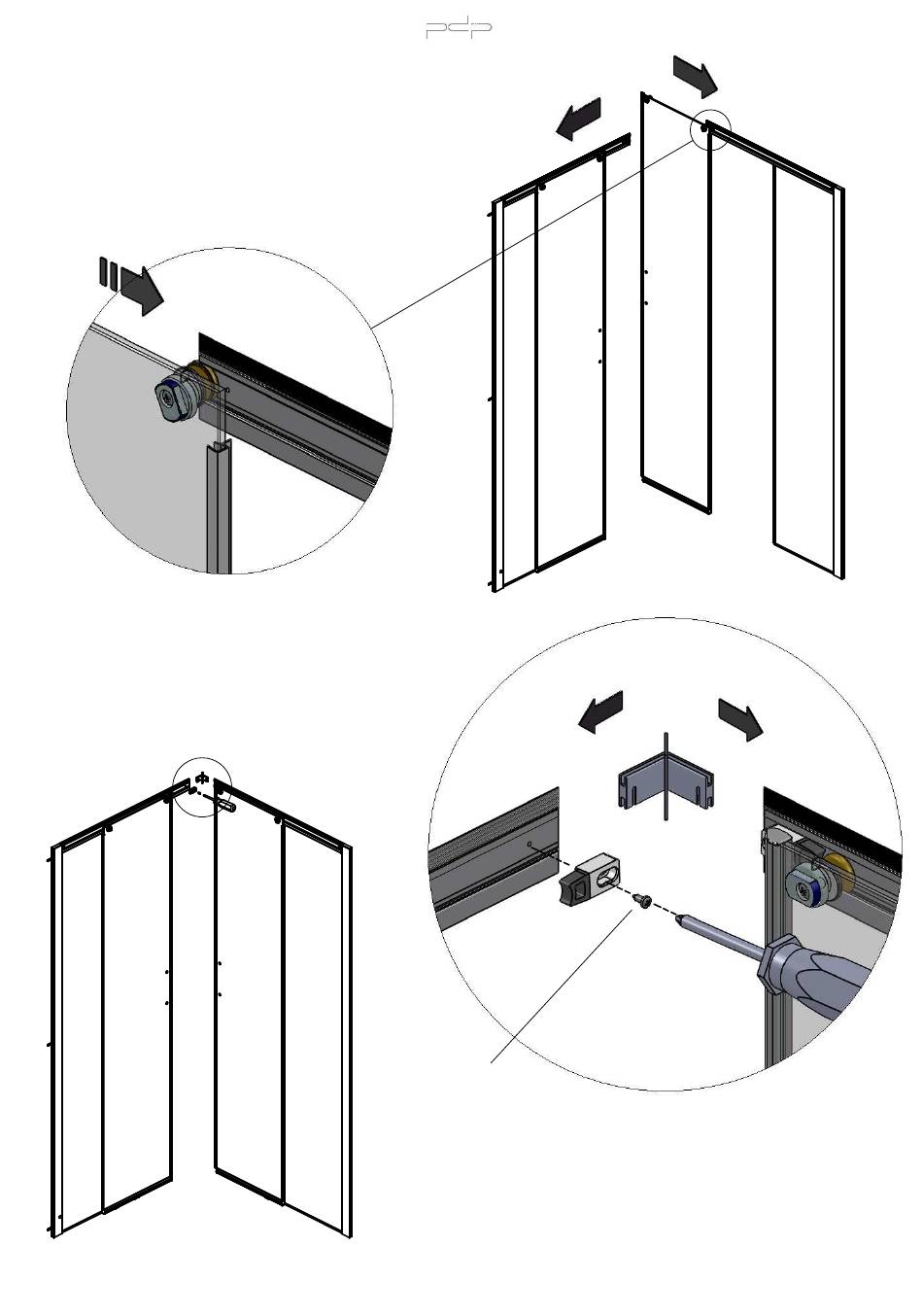 pdp