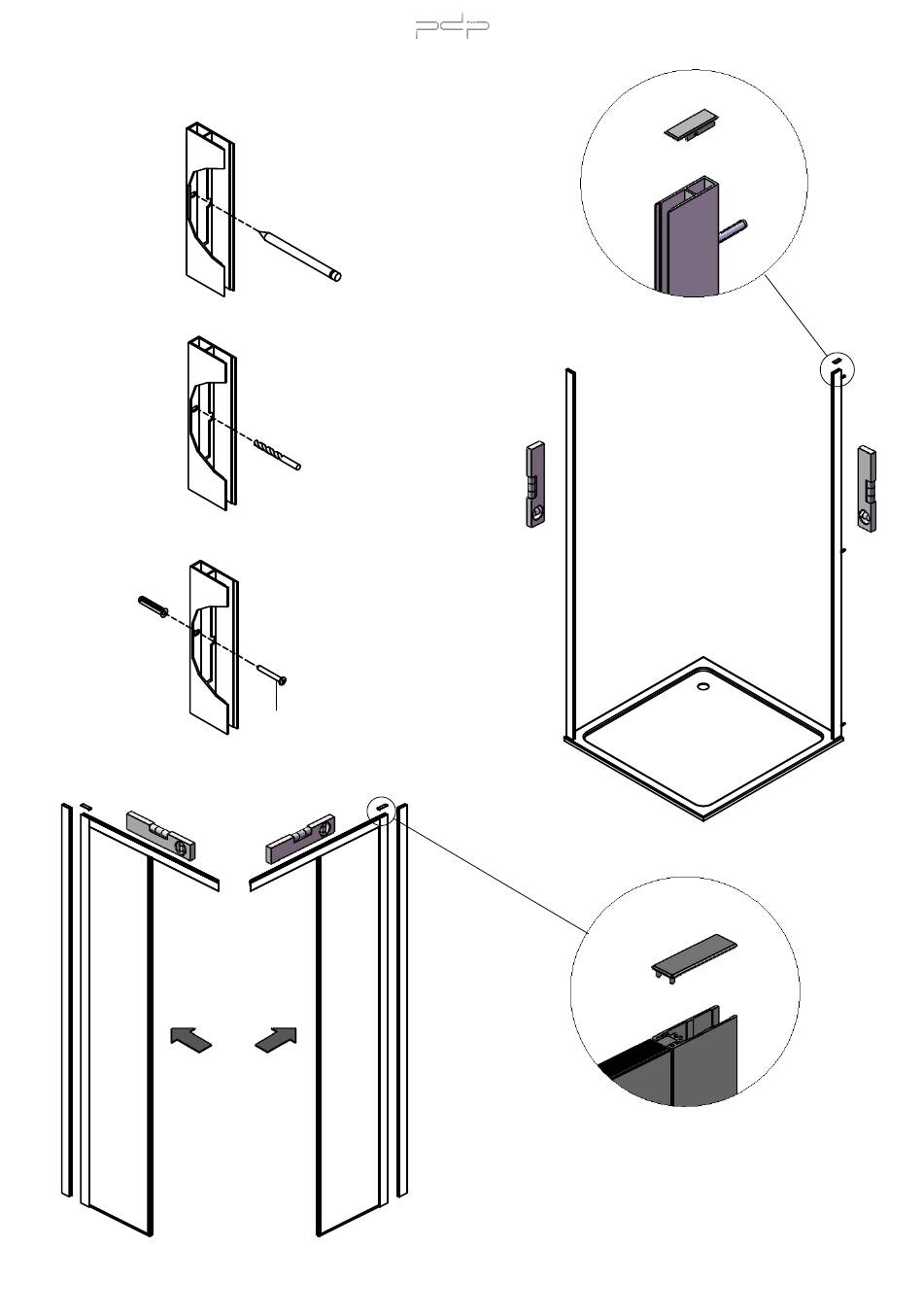 pdp