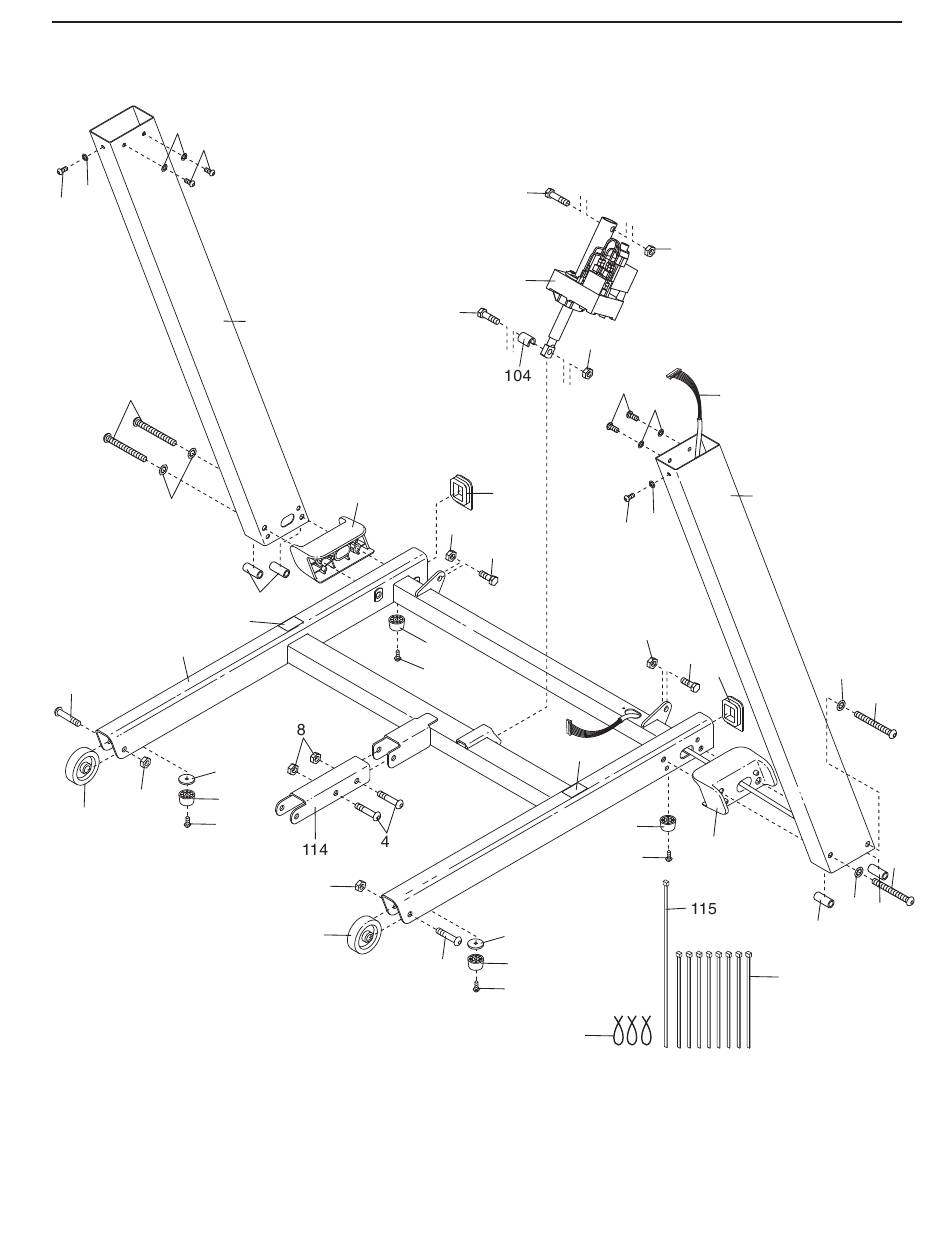 104

8

114

4

115