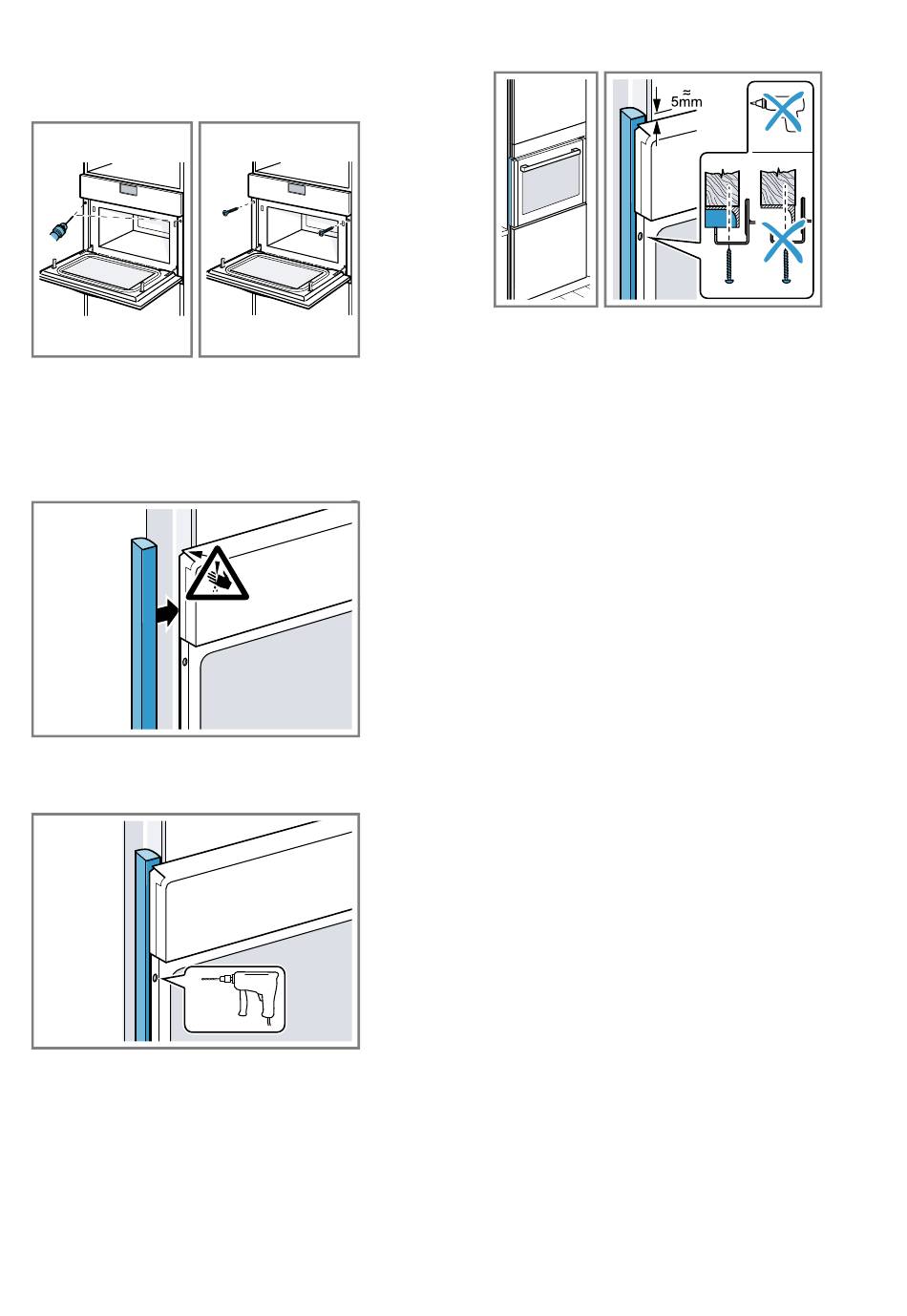 $\approx$
5mm