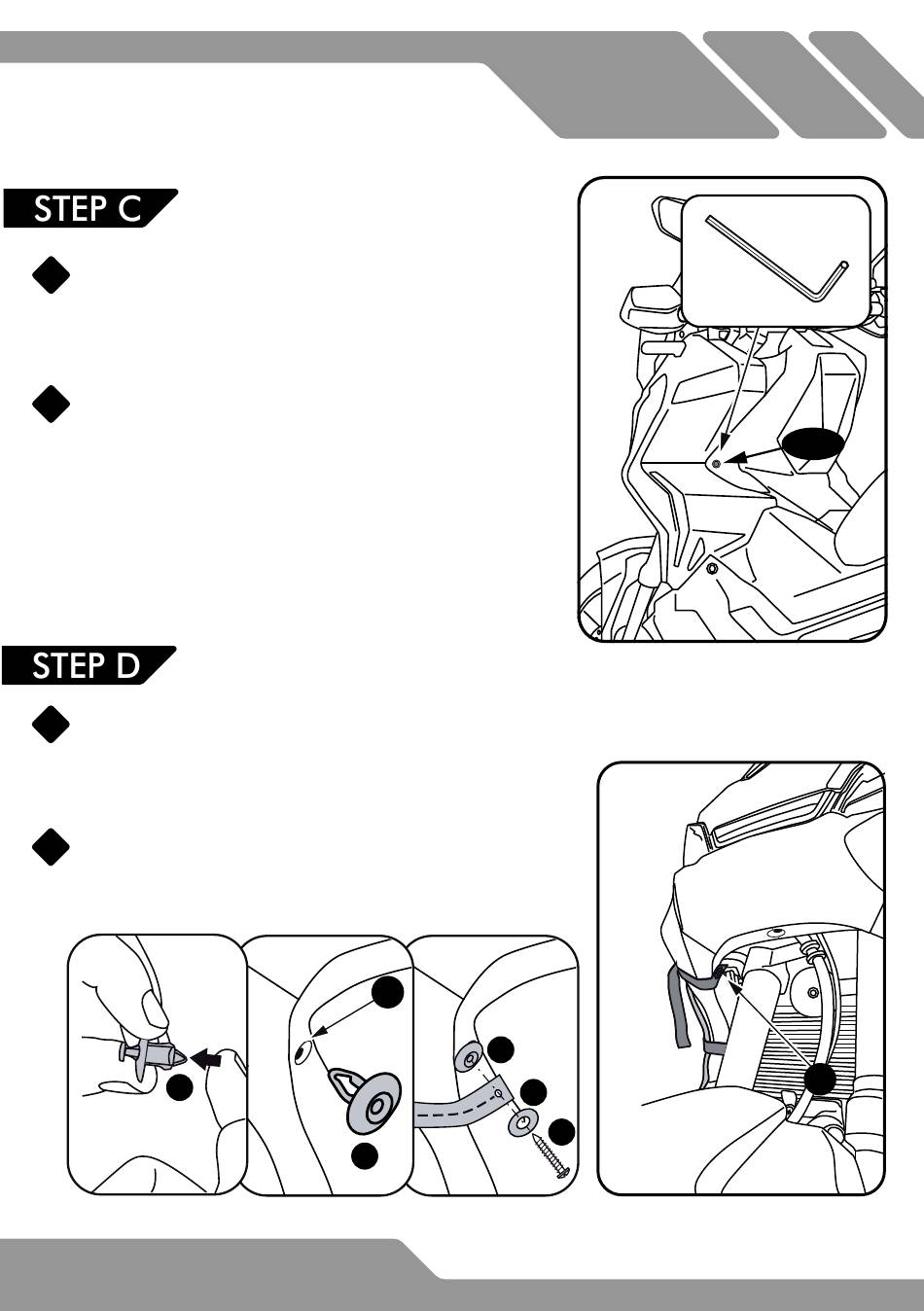 STEP C

STEP D