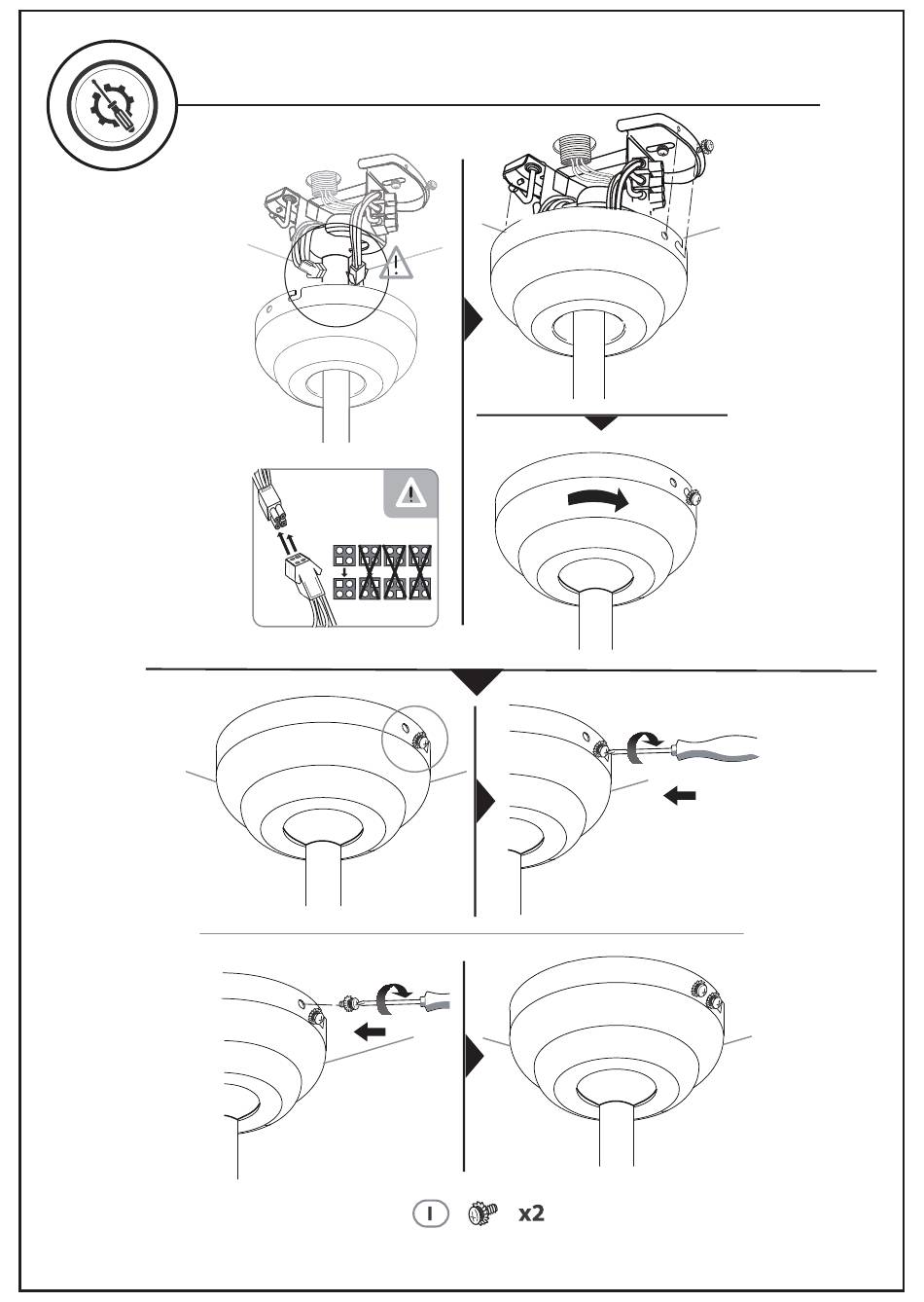 I x2