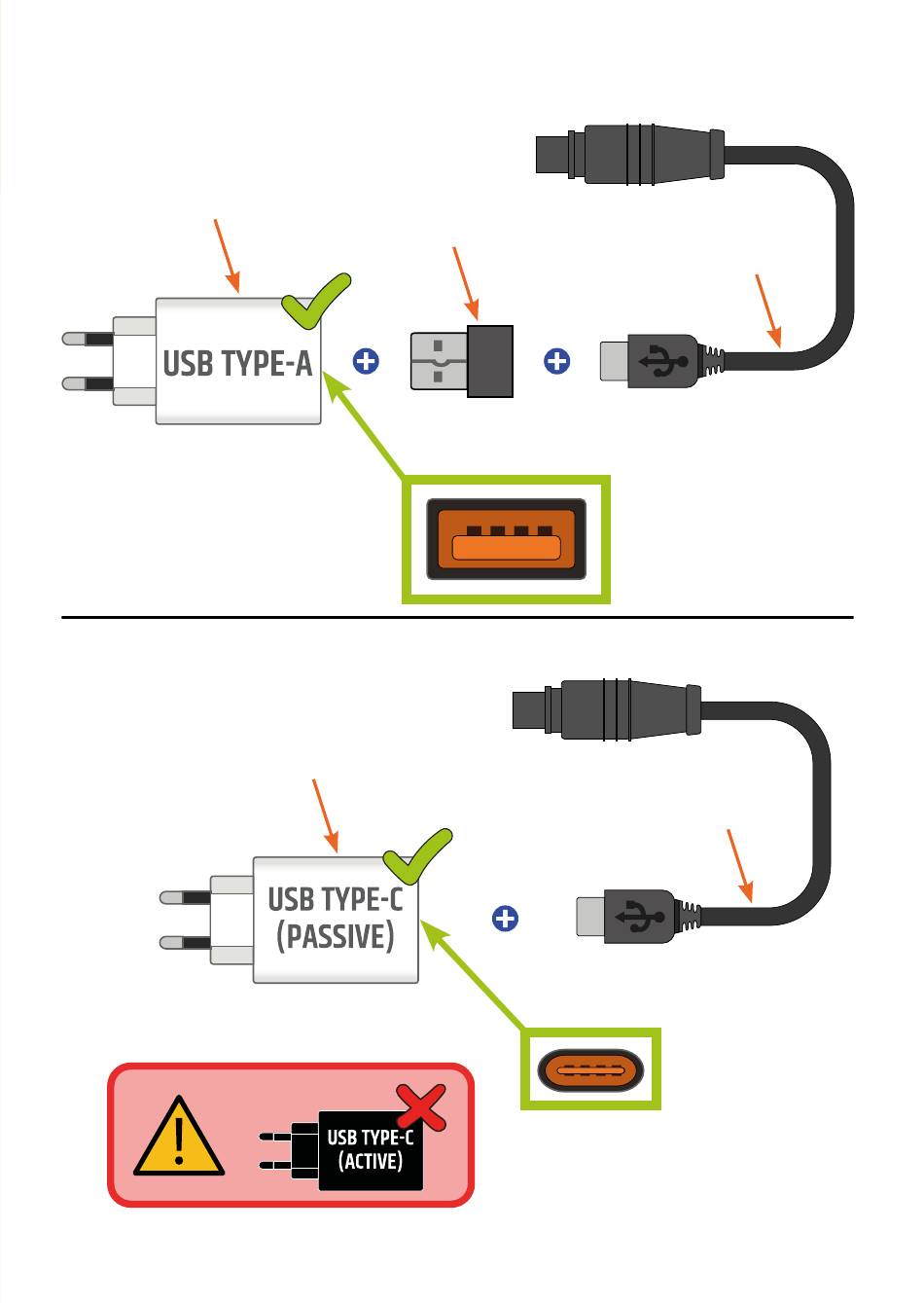 USB TYPE-A

USB TYPE-C (PASSIVE)

USB TYPE-C (ACTIVE)