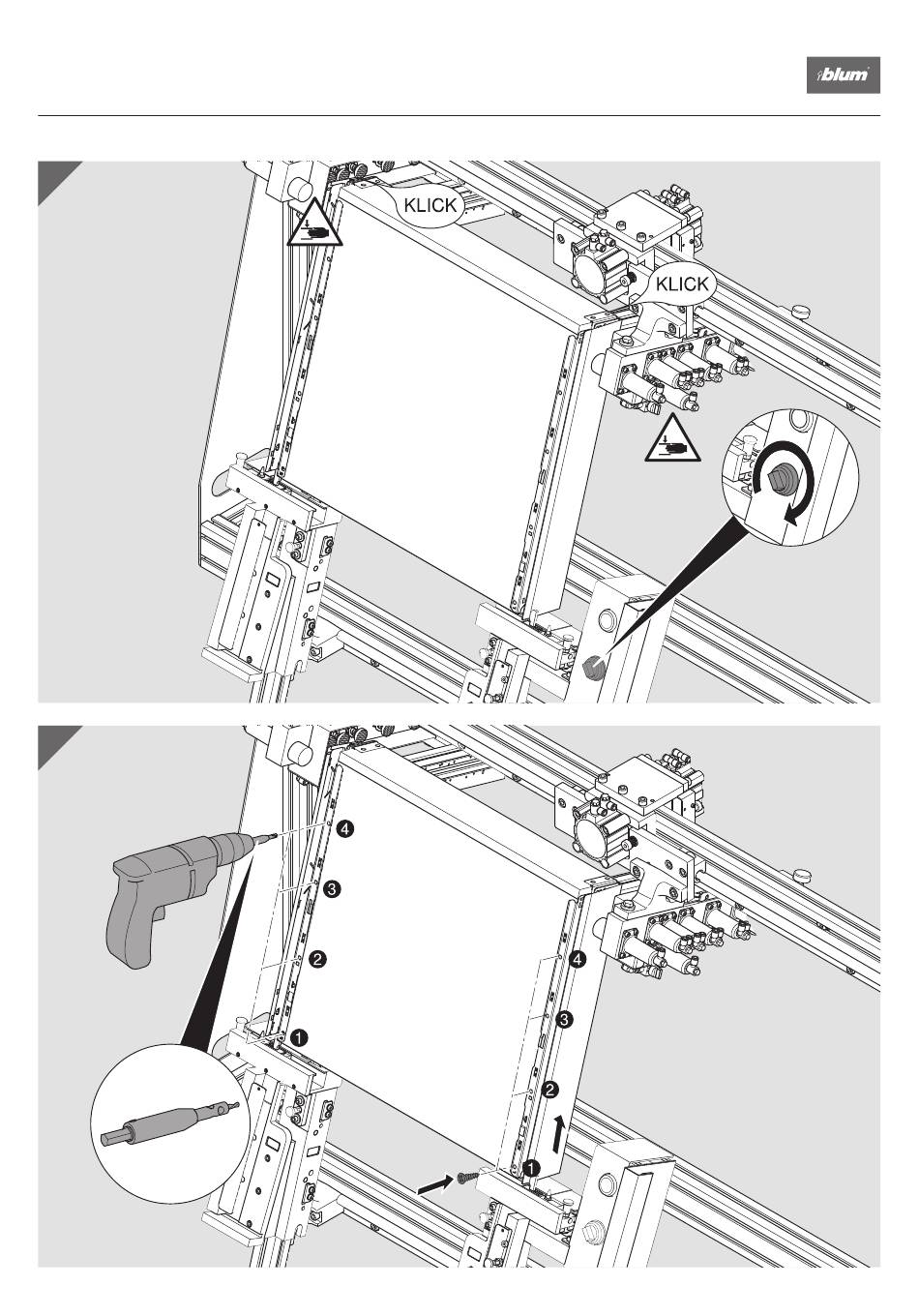 blum

KLICK

KLICK

4
3
2
1

4
3
2
1