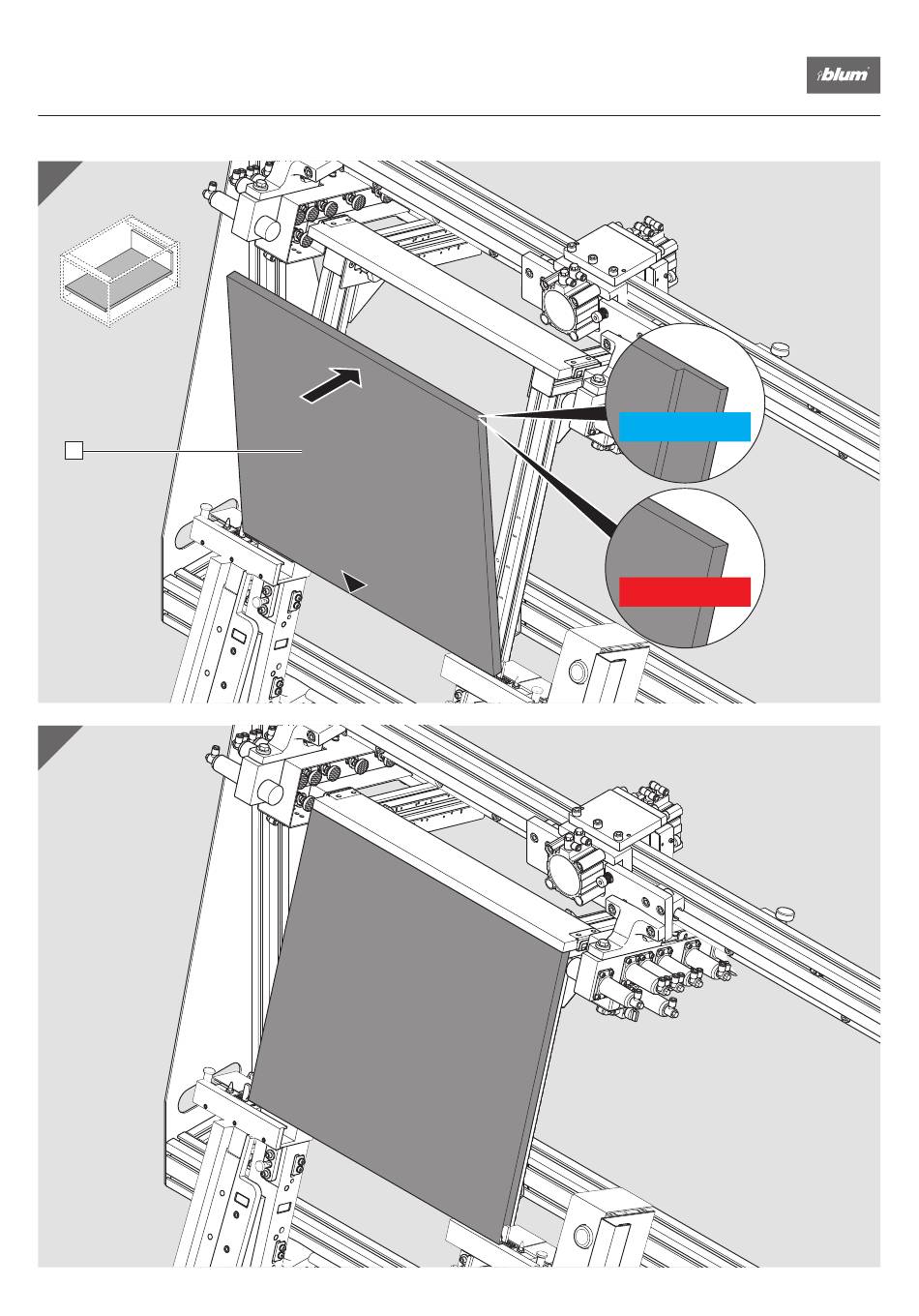 blum