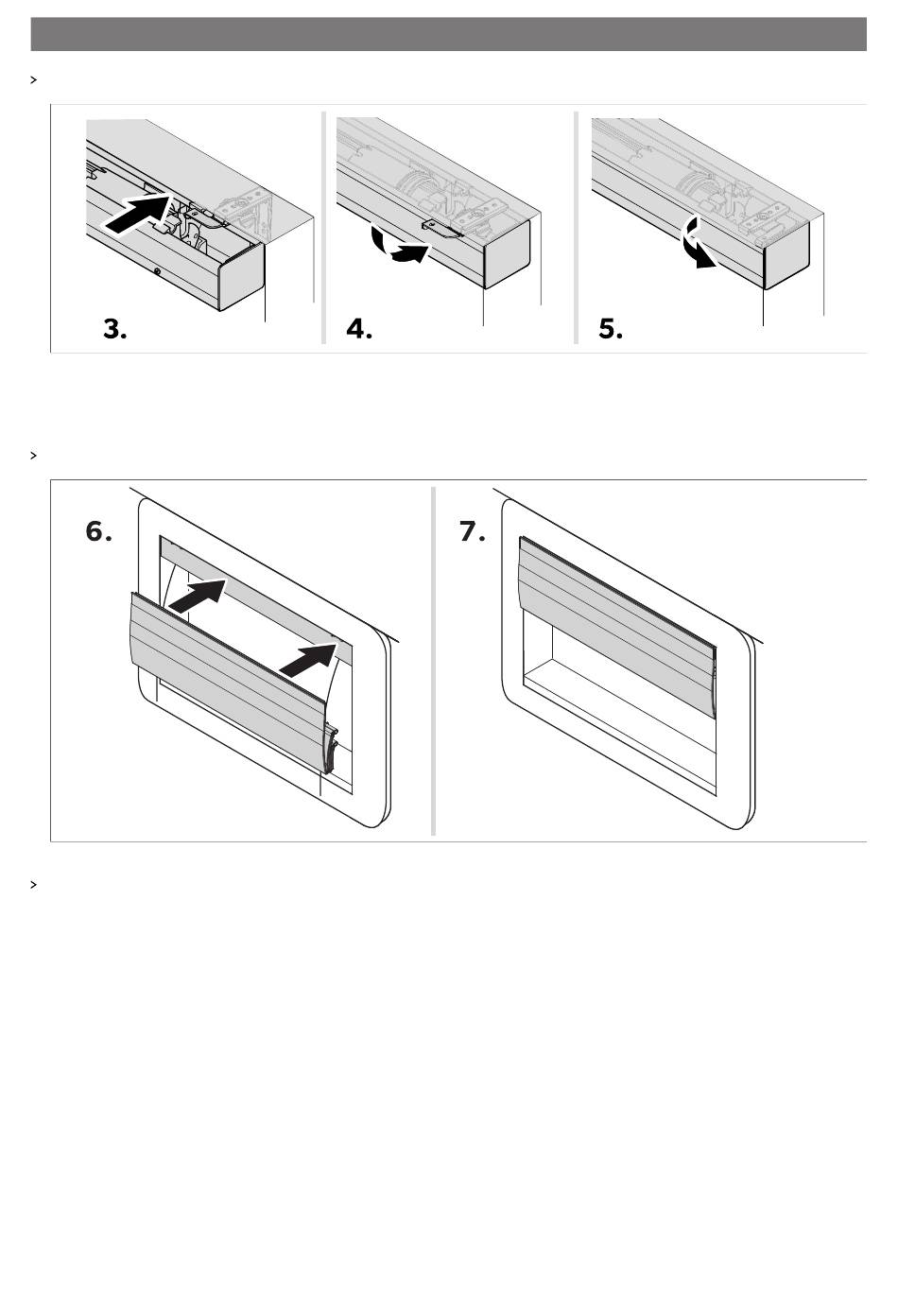 >

3.

4.

5.

>

6.

7.

>