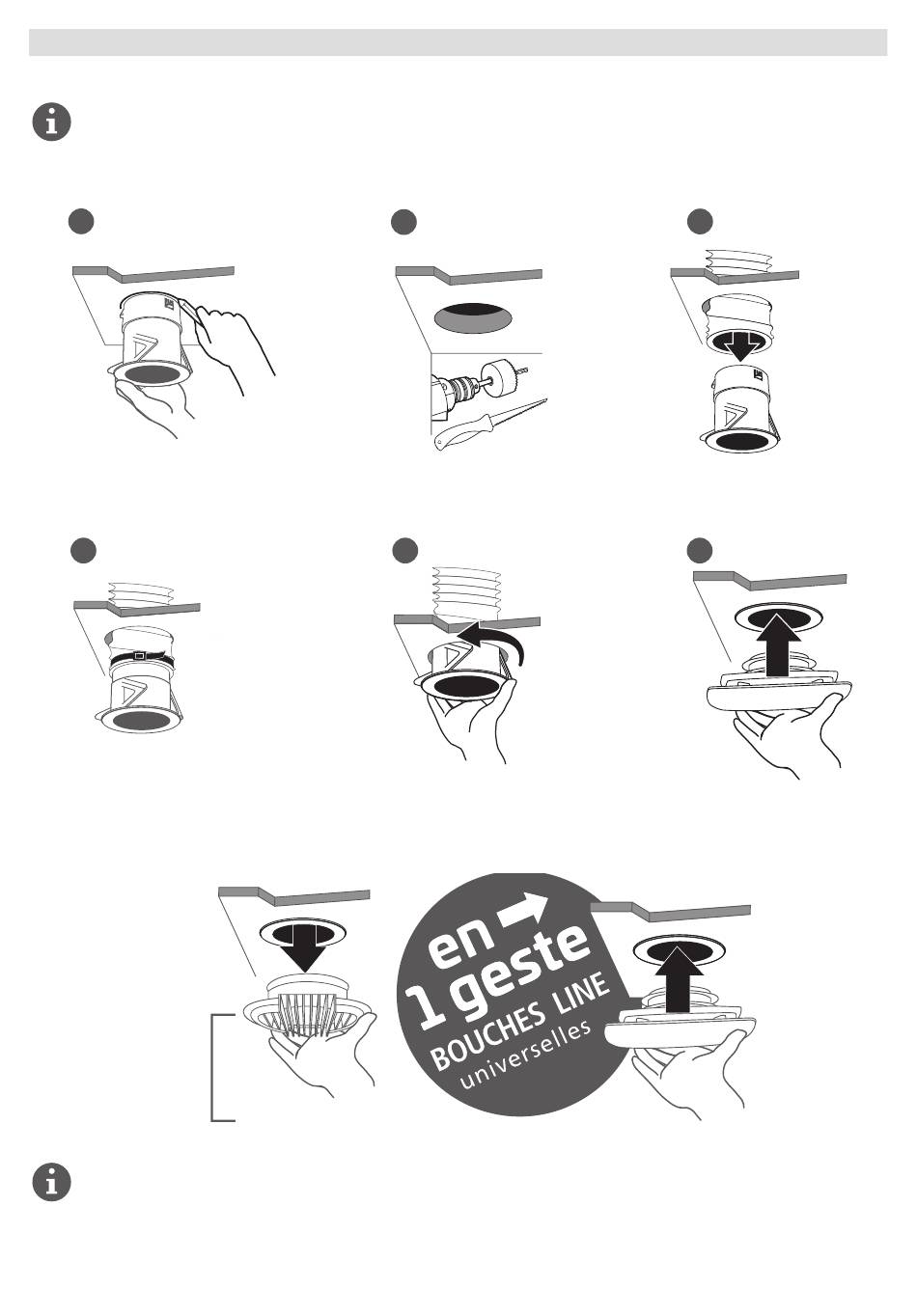 en
1 geste
BOUCHES LINE
universelles