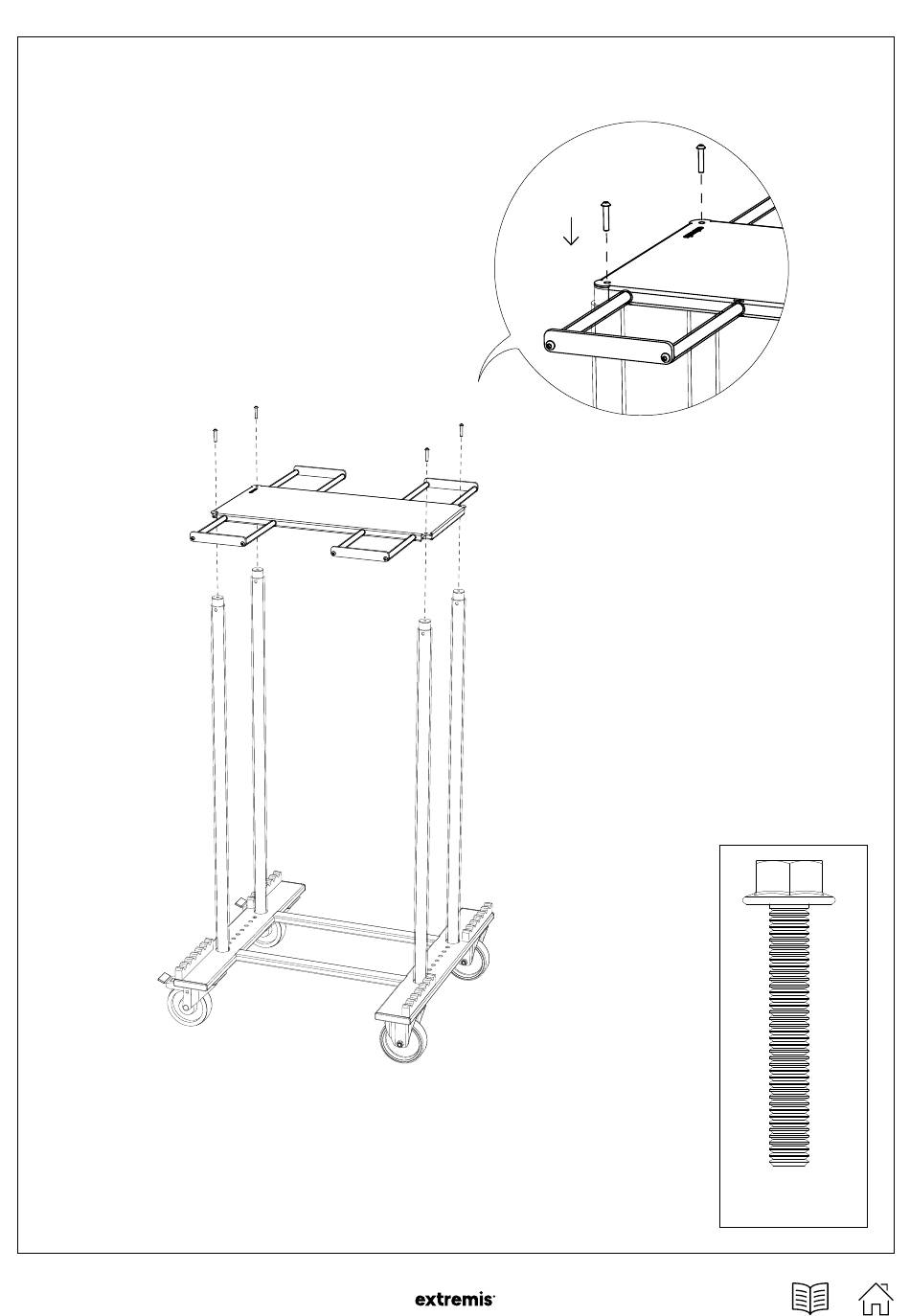 extremis