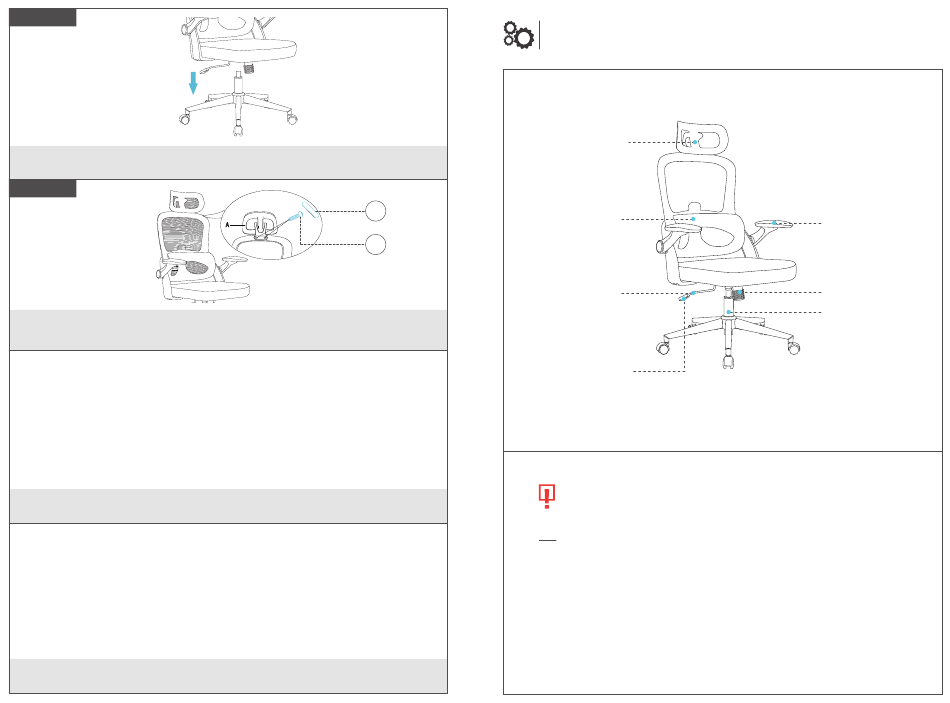 A