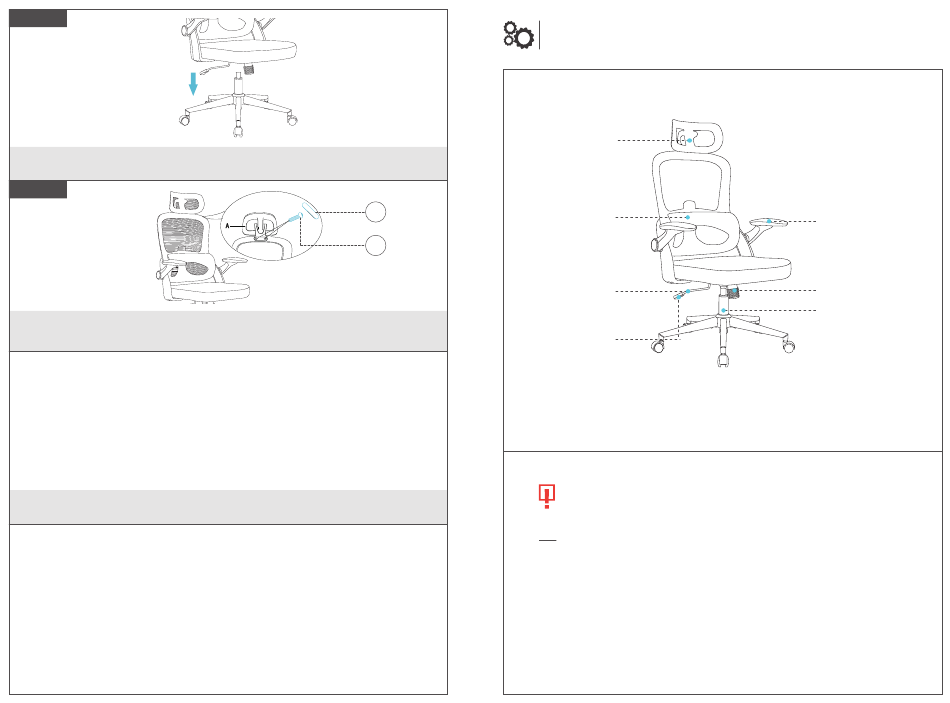 A