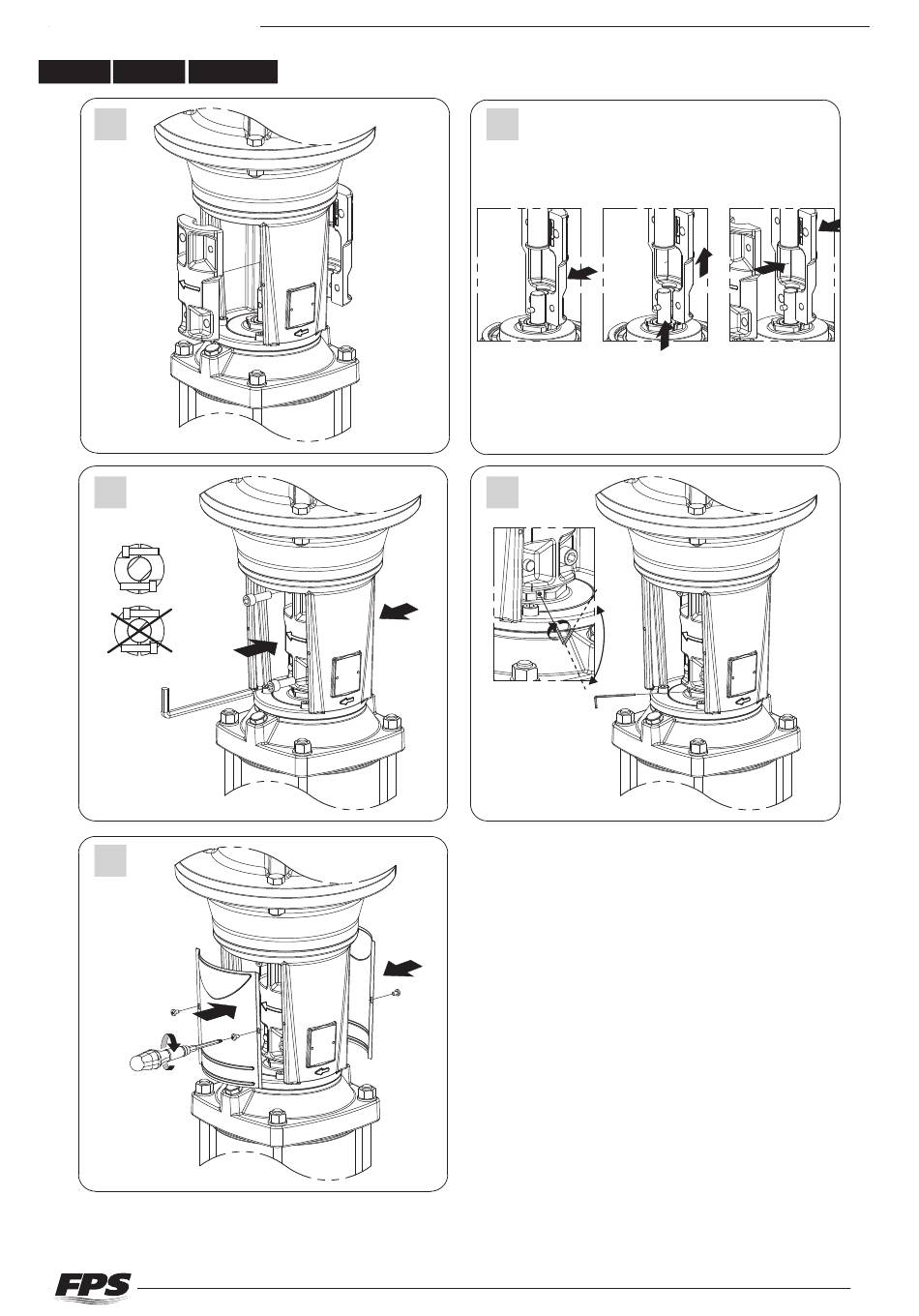 FPS