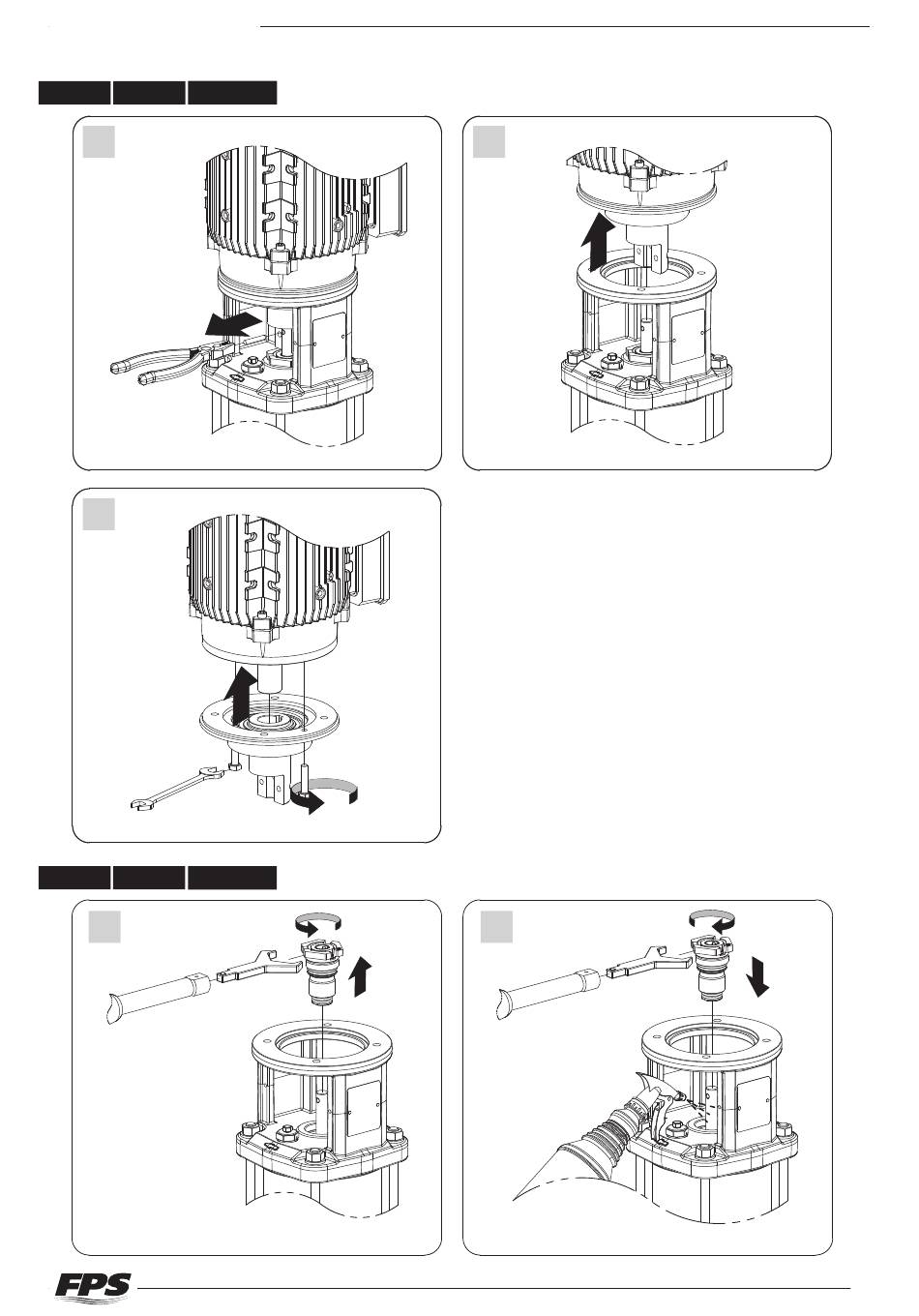 FPS