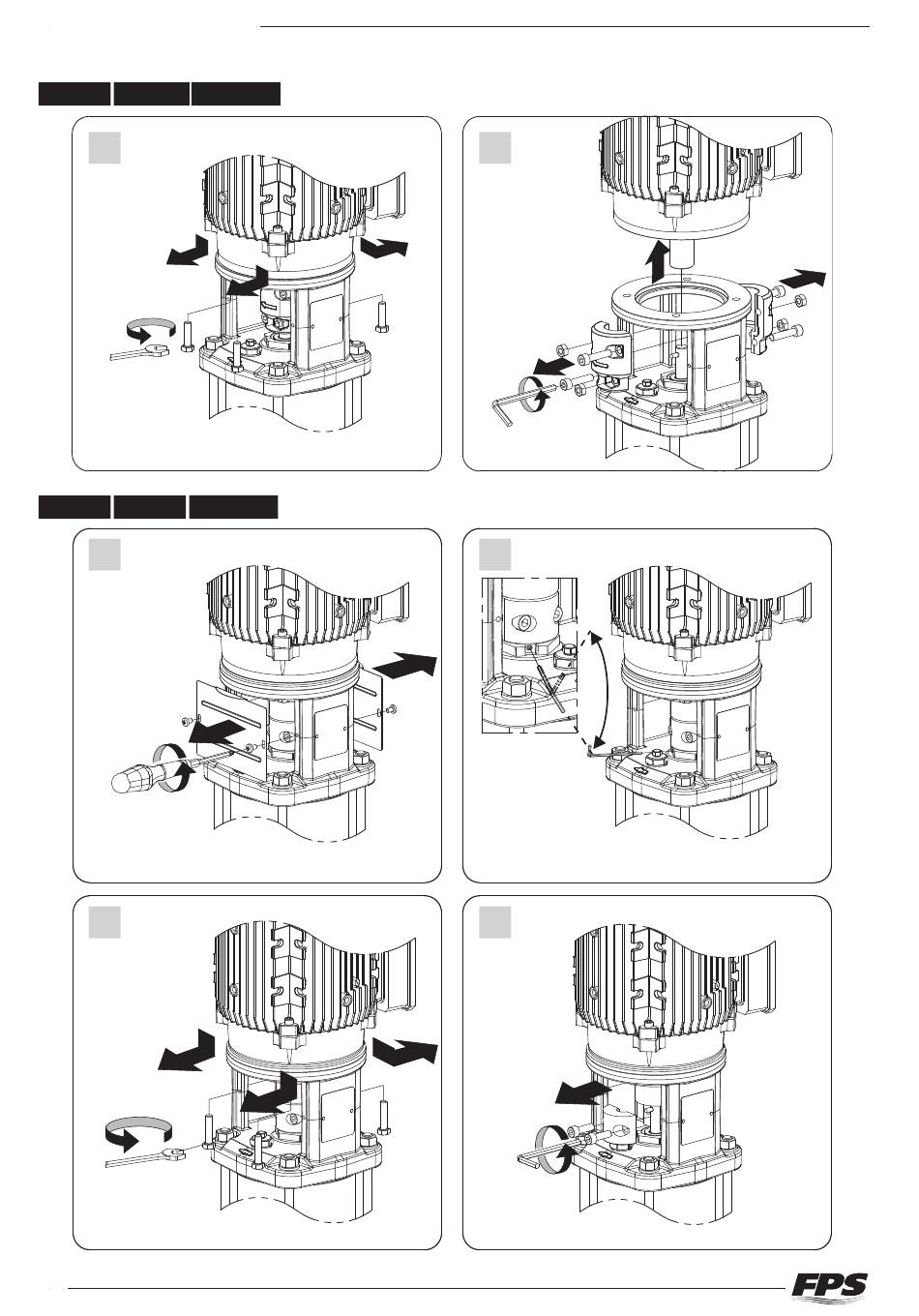 FPS