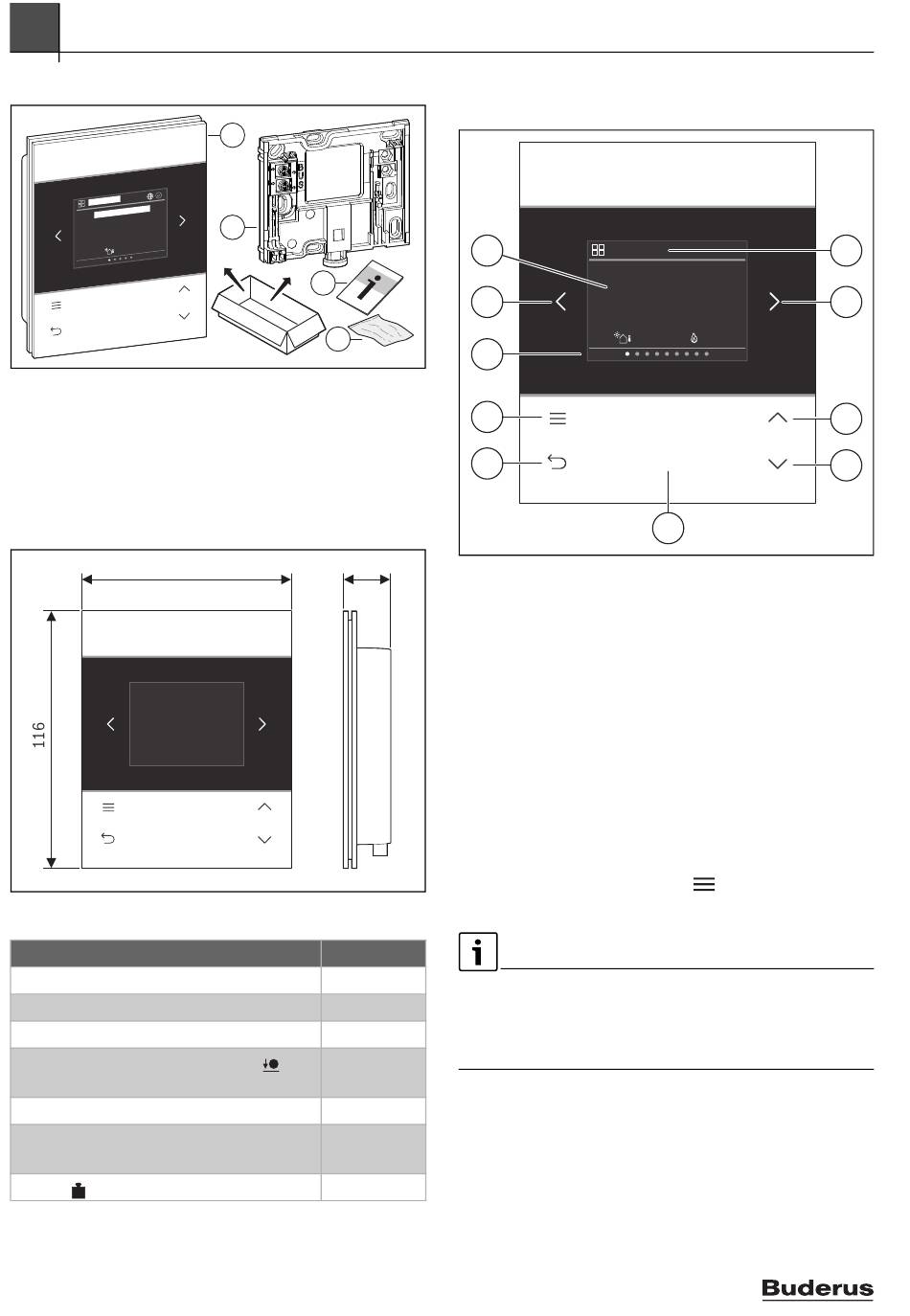 116

Buderus