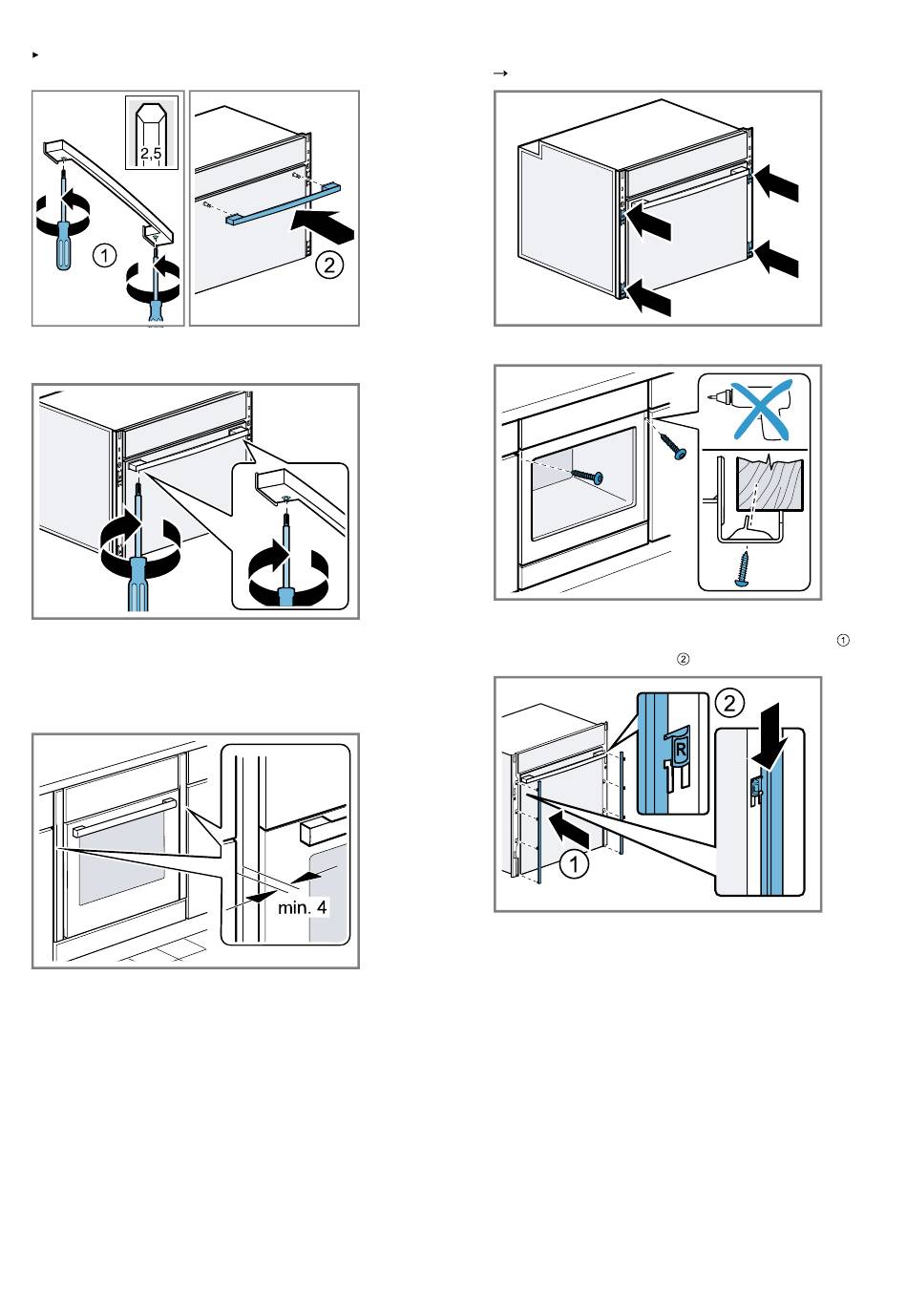 ▸

2,5

①

②

→

①

②

②

R

①

min. 4