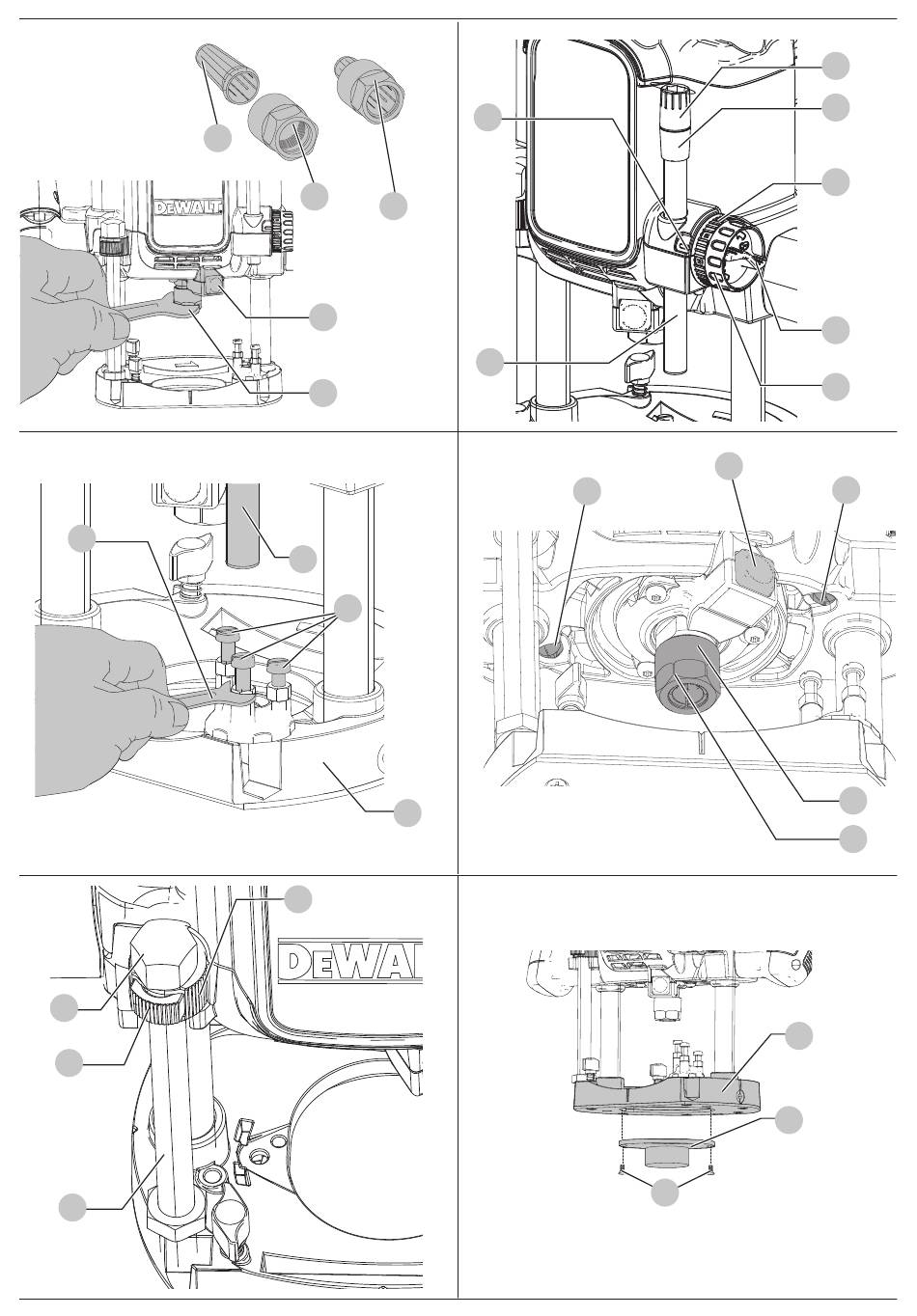 DEWALT

DEWALT