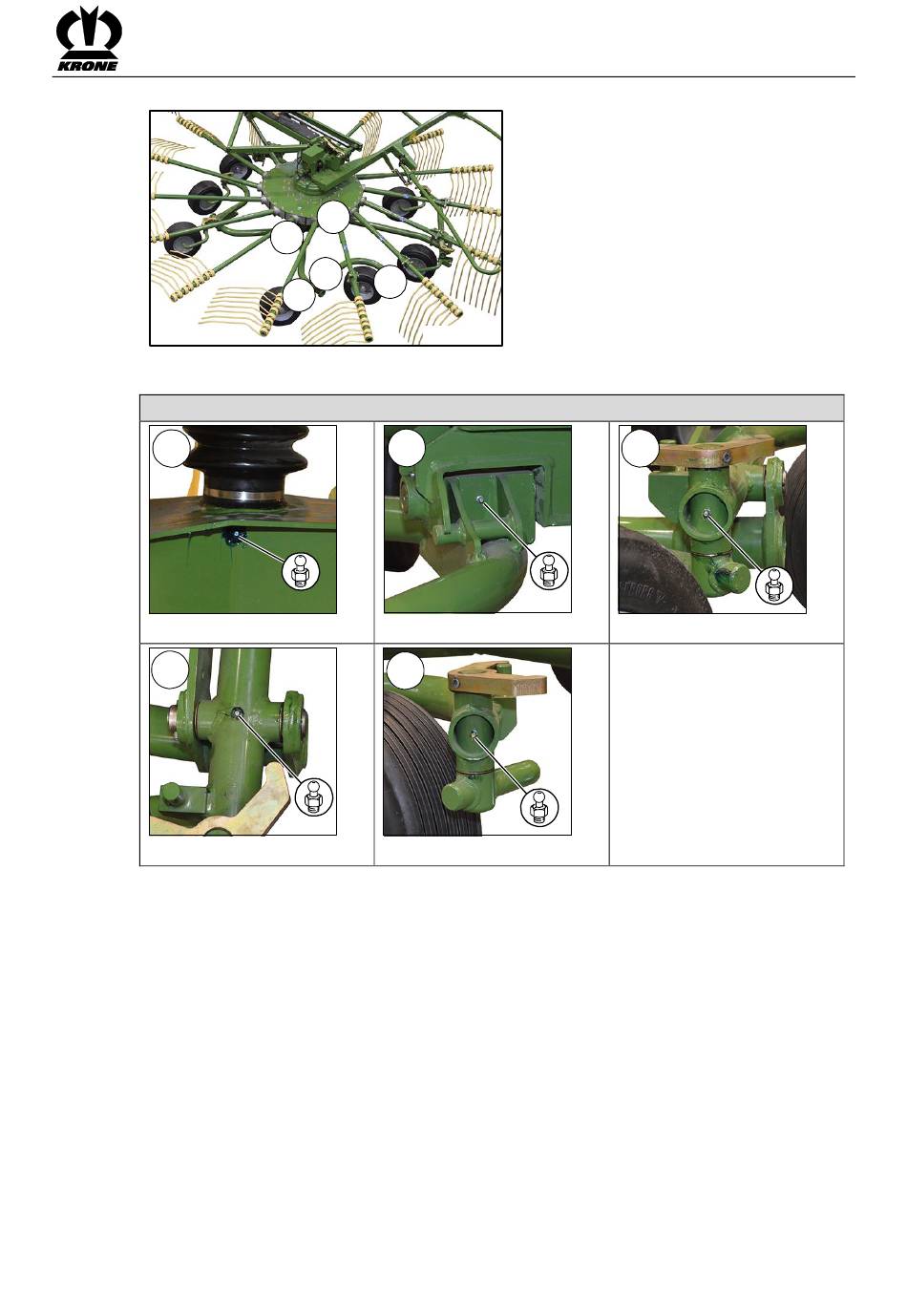 KRONE