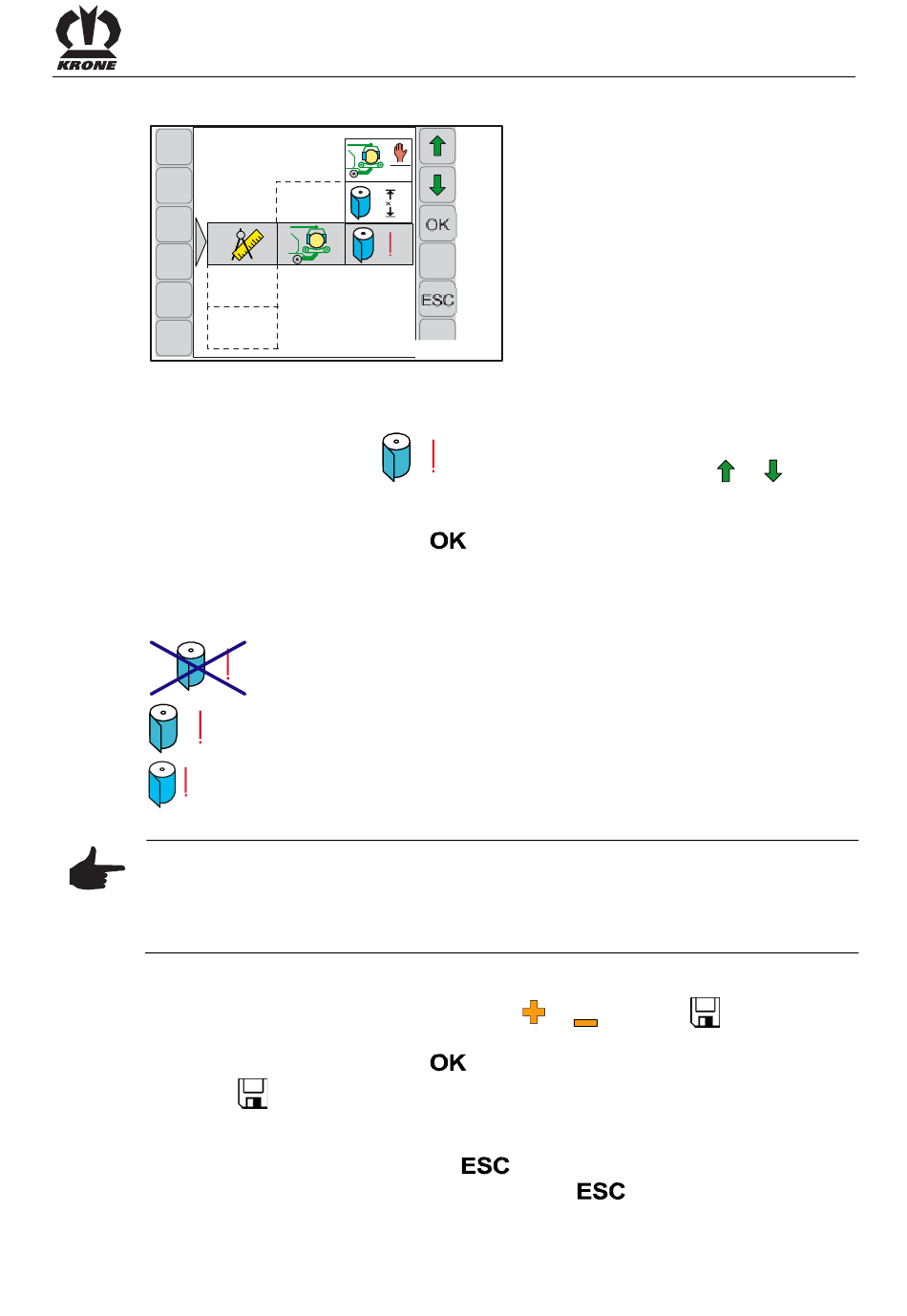 KRONE

OK

ESC

OK

OK

ESC

ESC