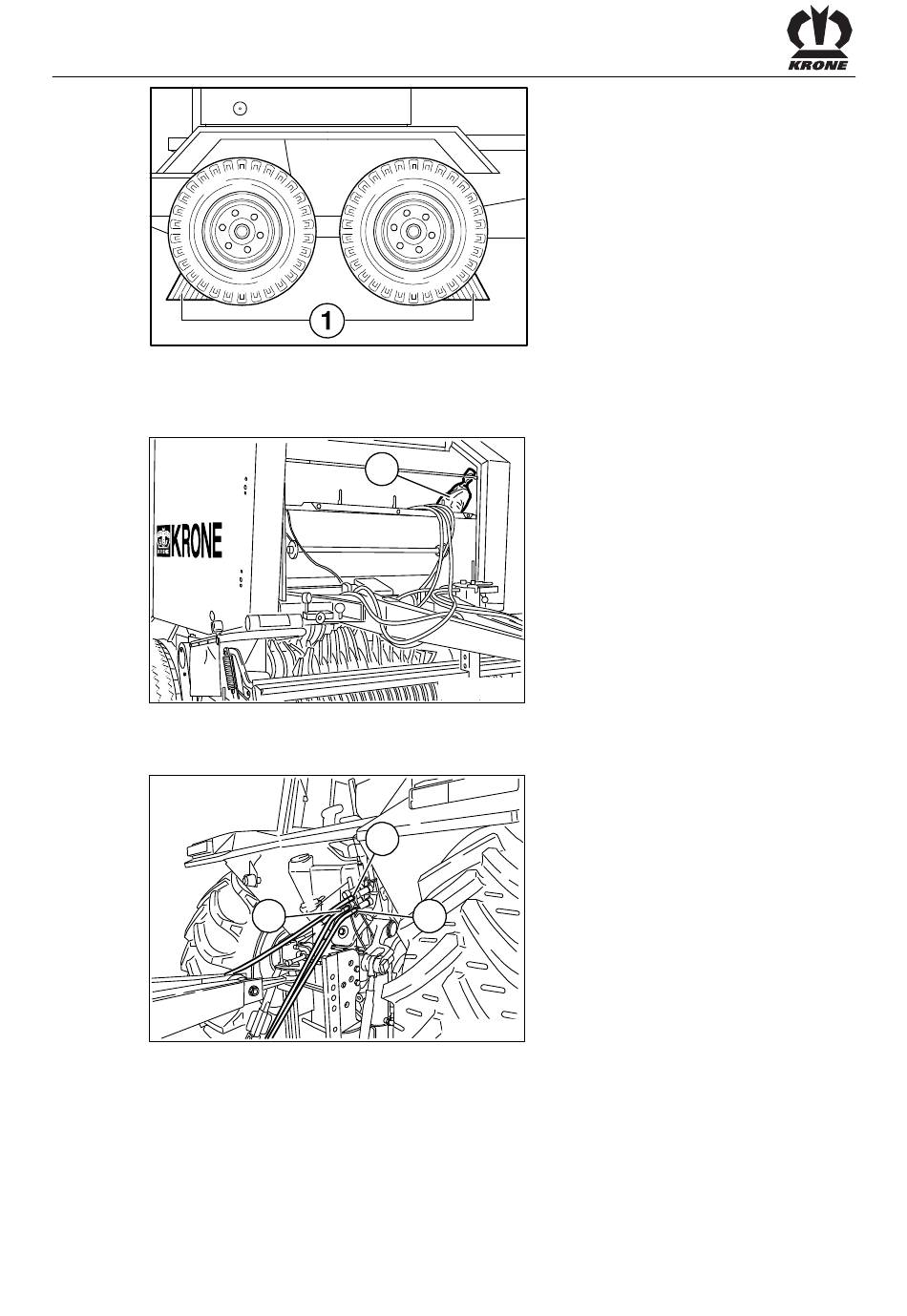 KRONE

1

KRONE