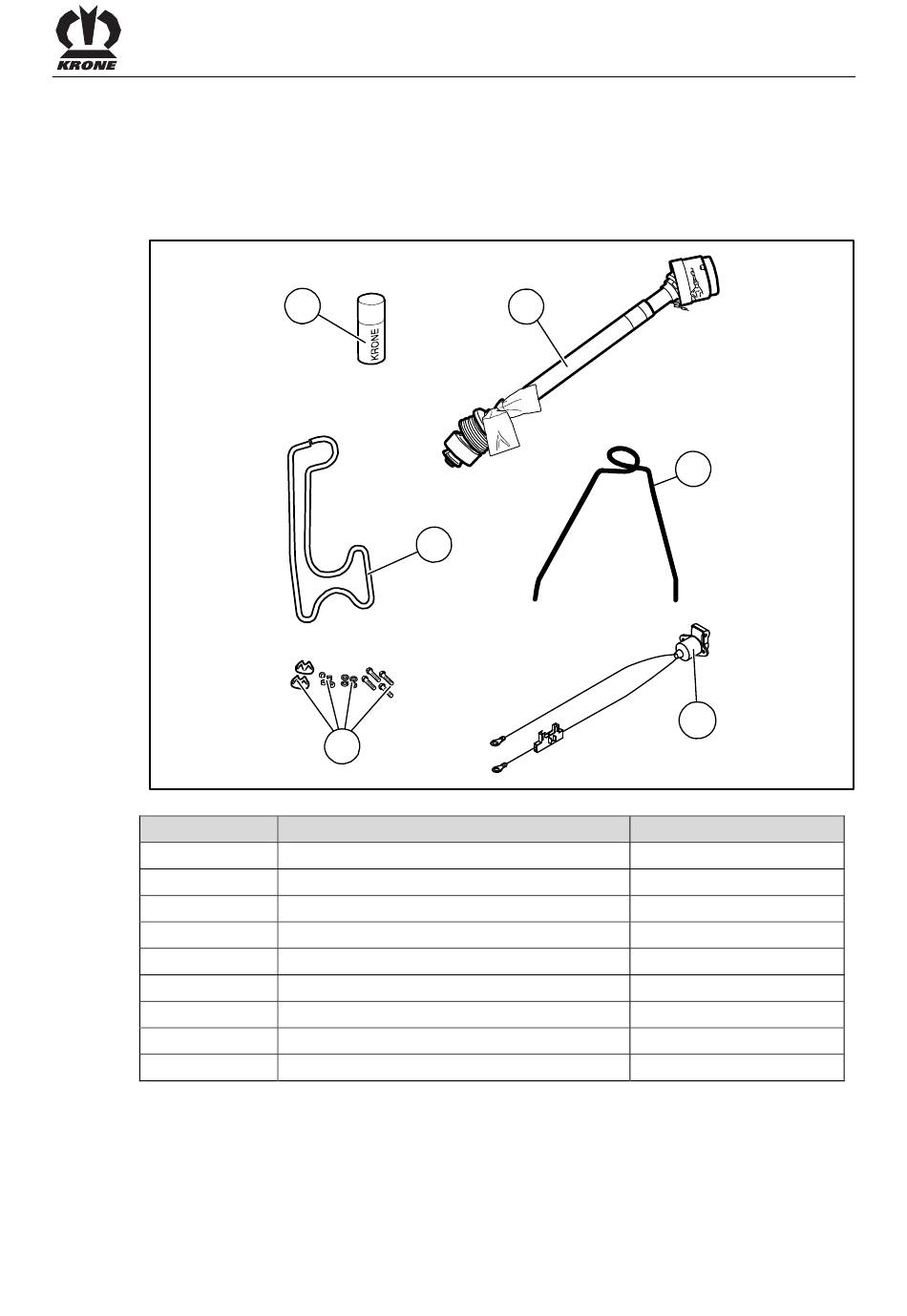 KRONE

KRONE