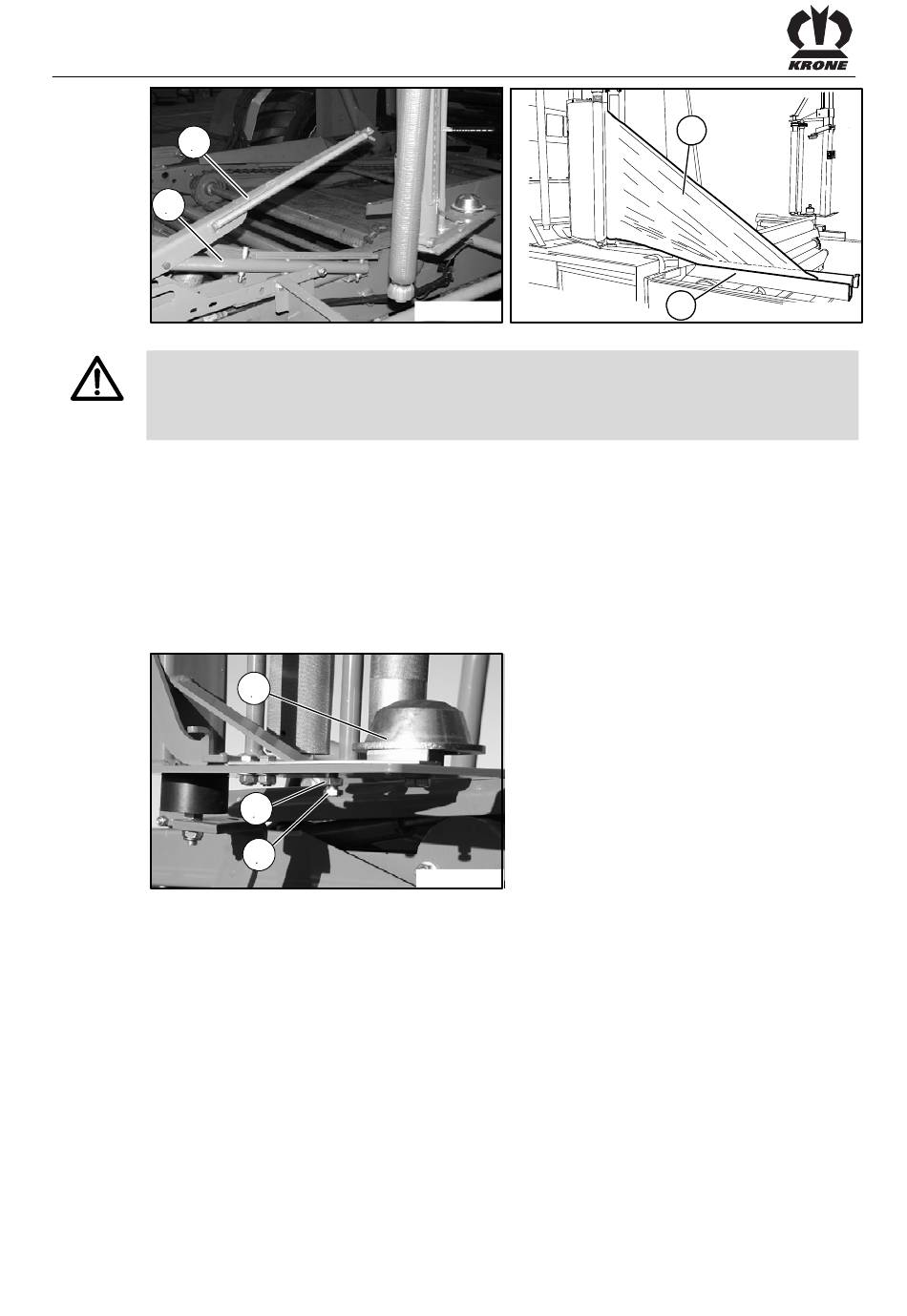 KRONE