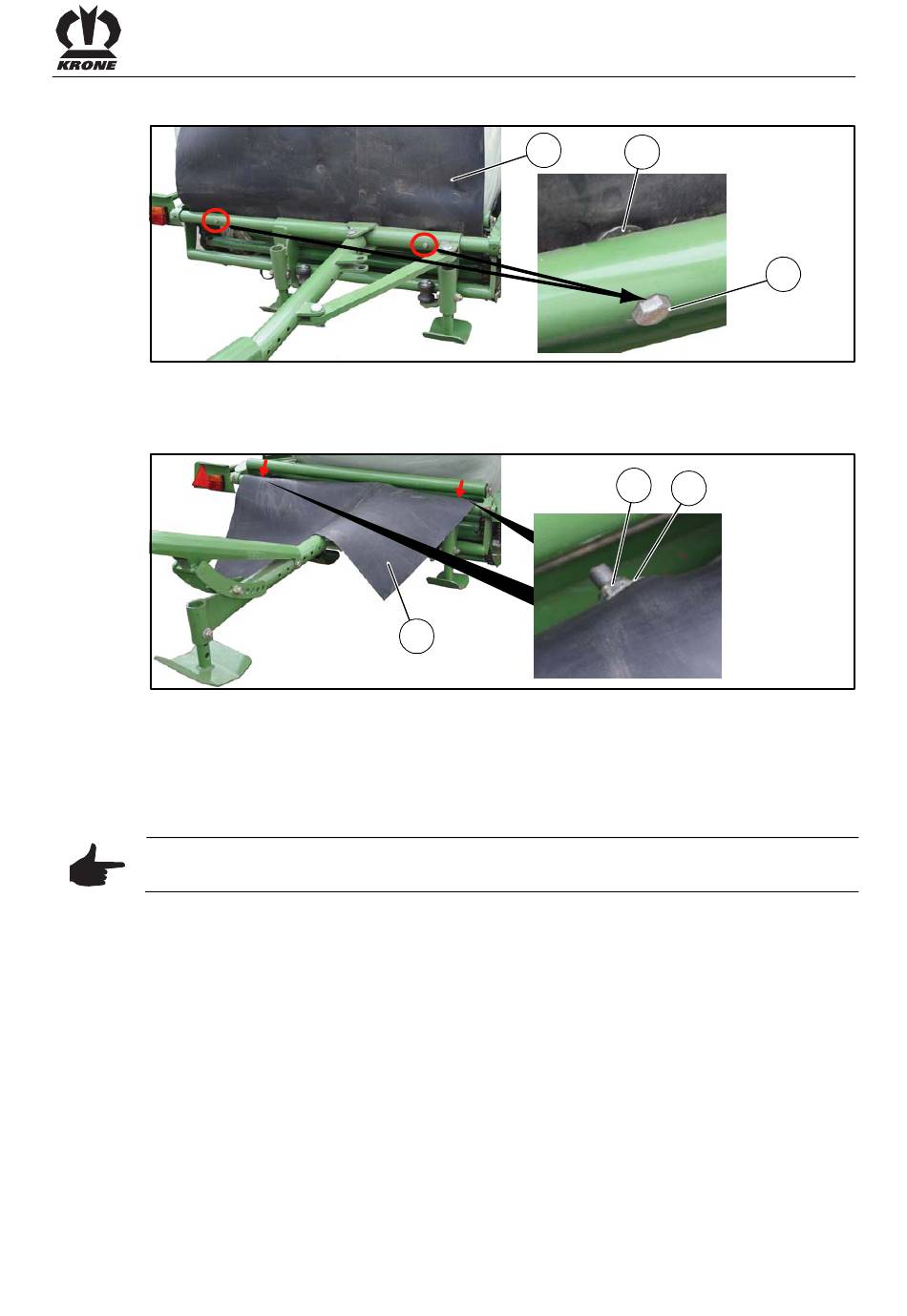 KRONE