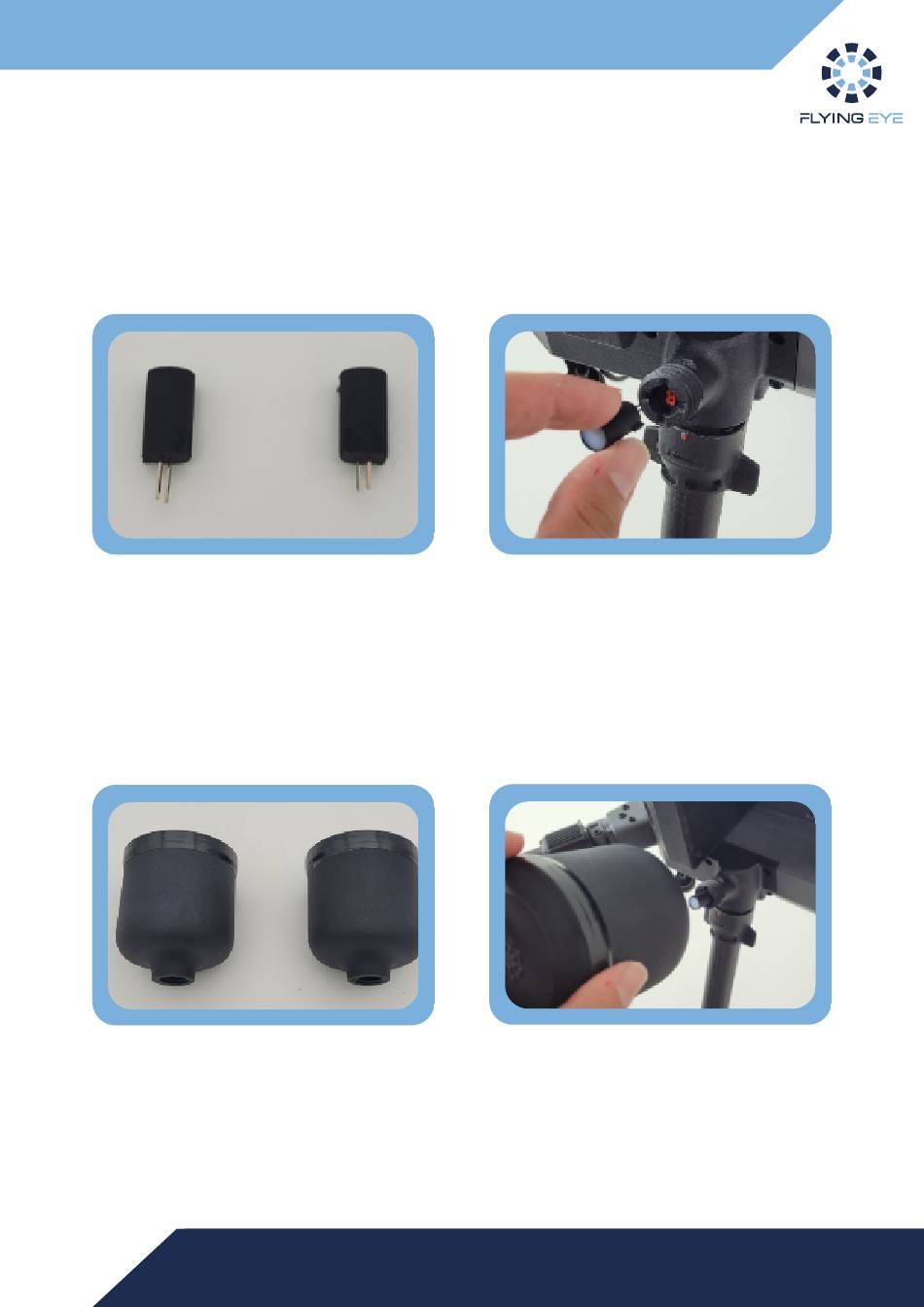 FLYING EYE