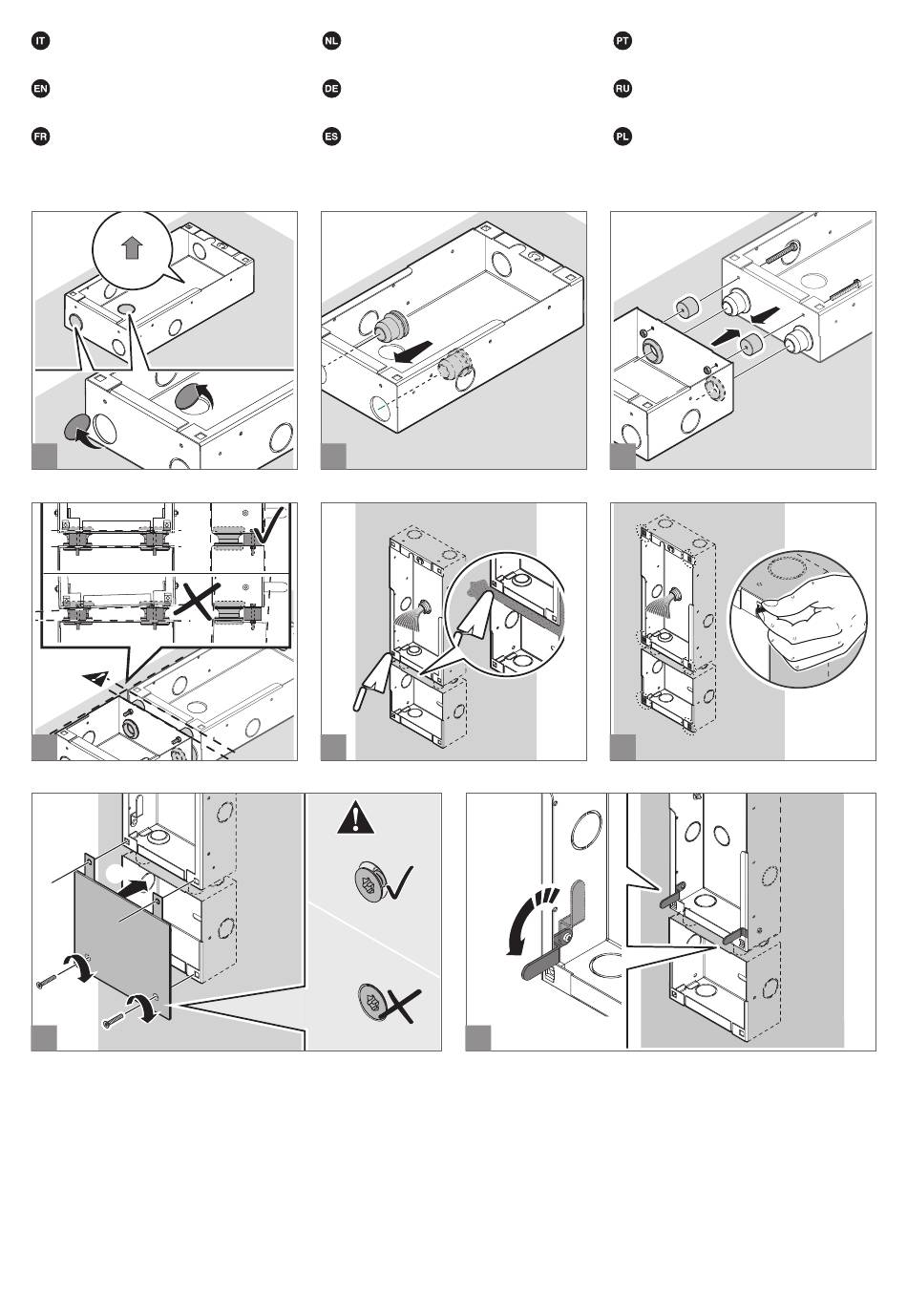 IT
EN
FR
NL
DE
ES
PT
RU
PL