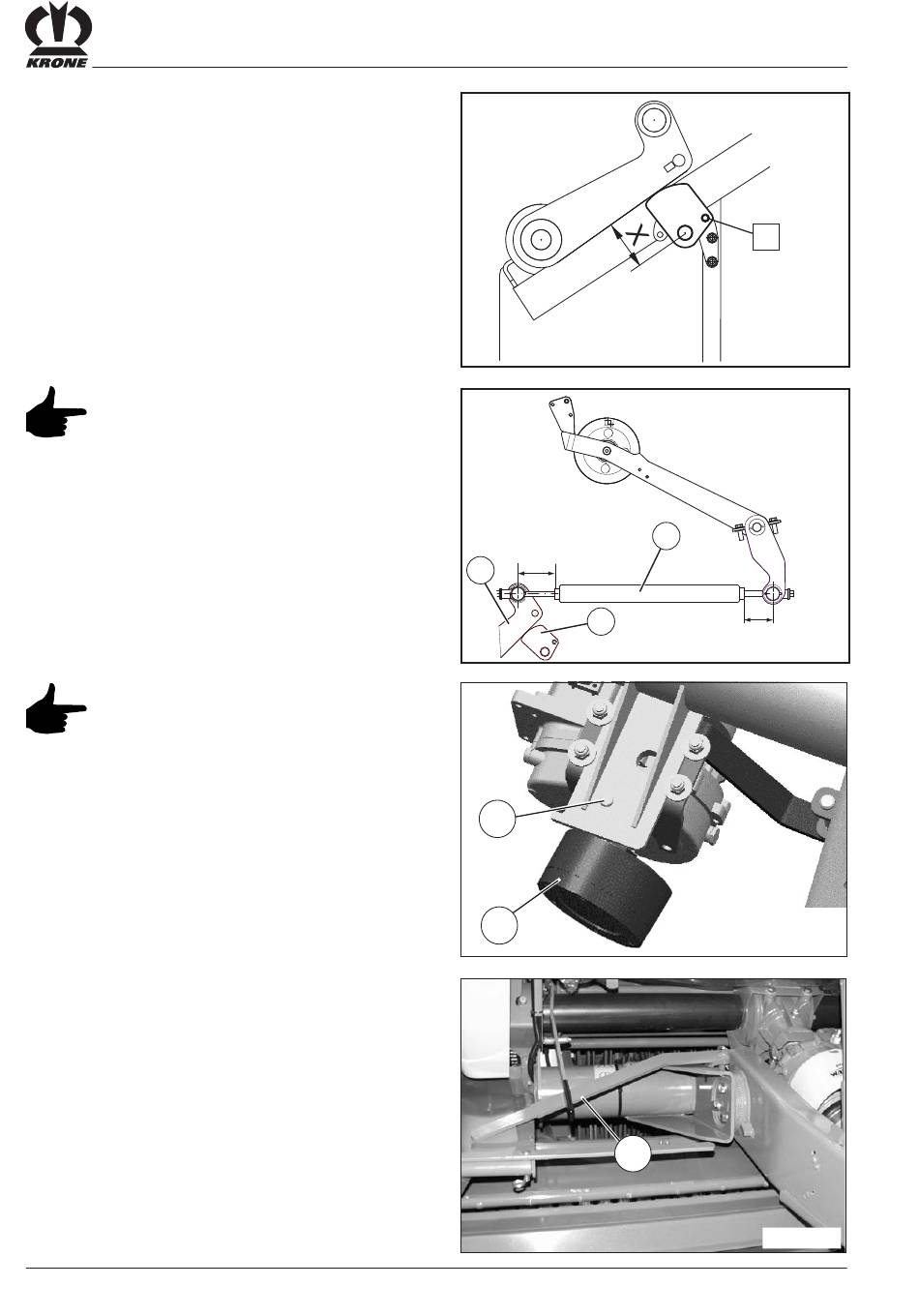 KRONE

X