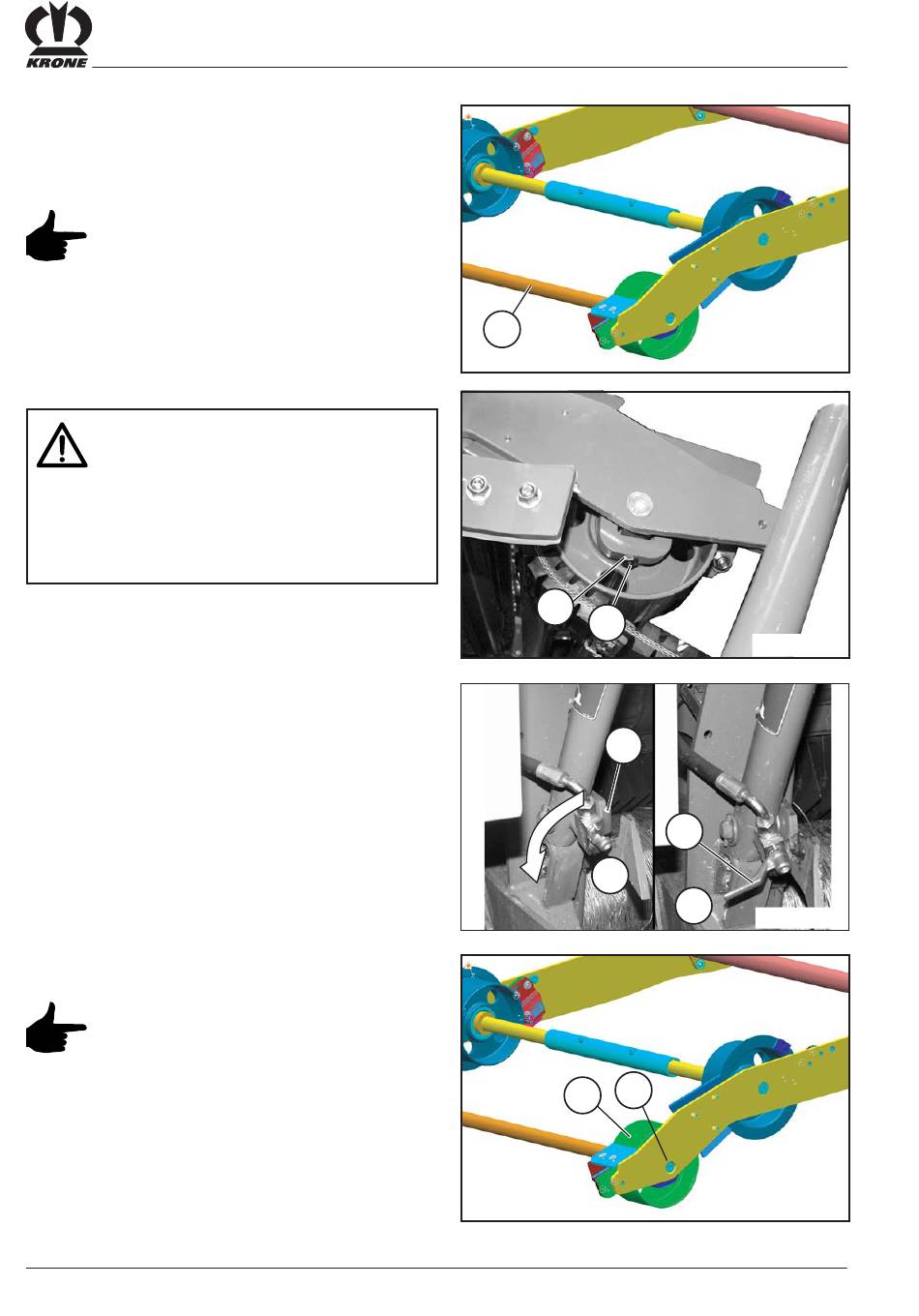 KRONE