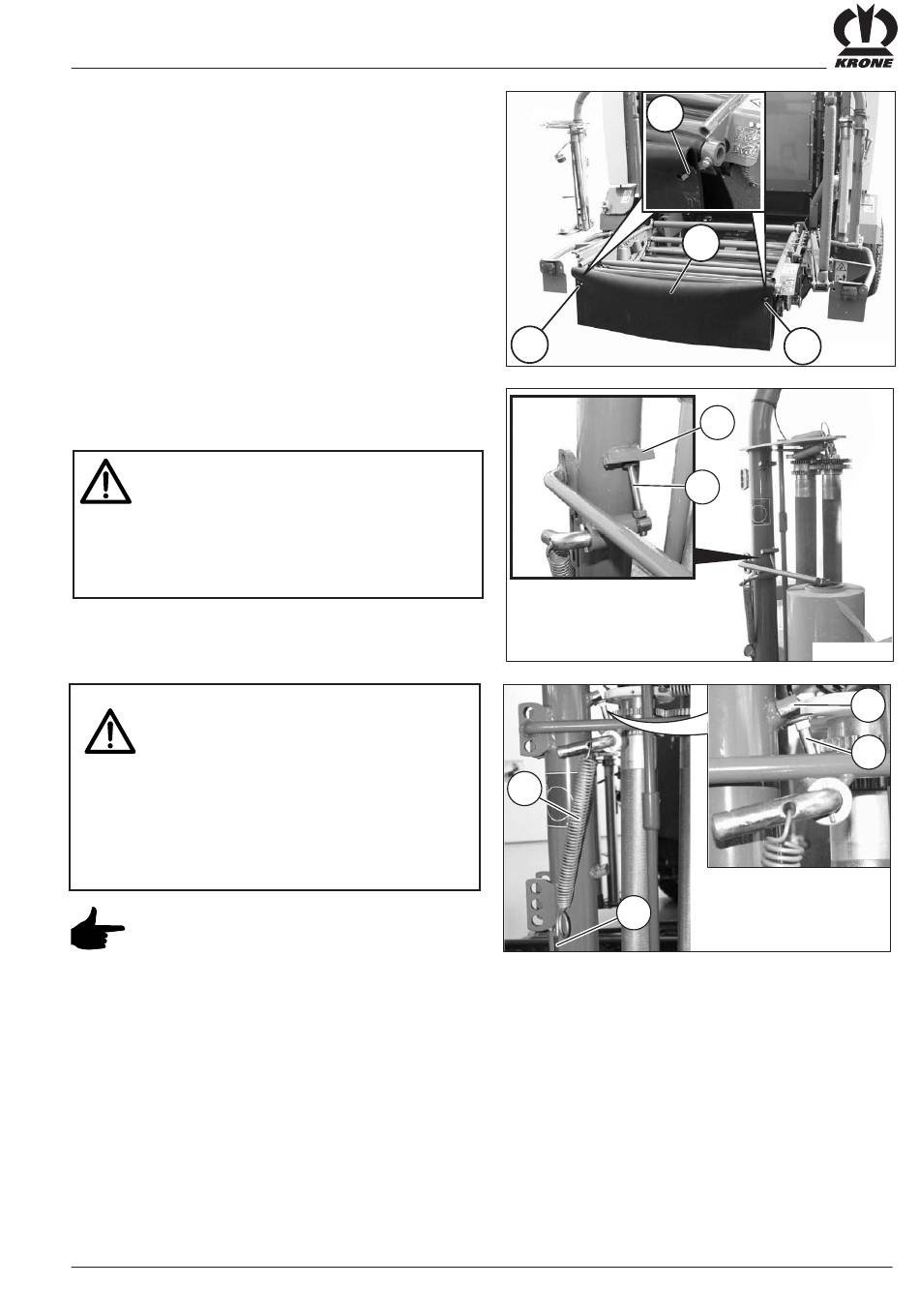 KRONE