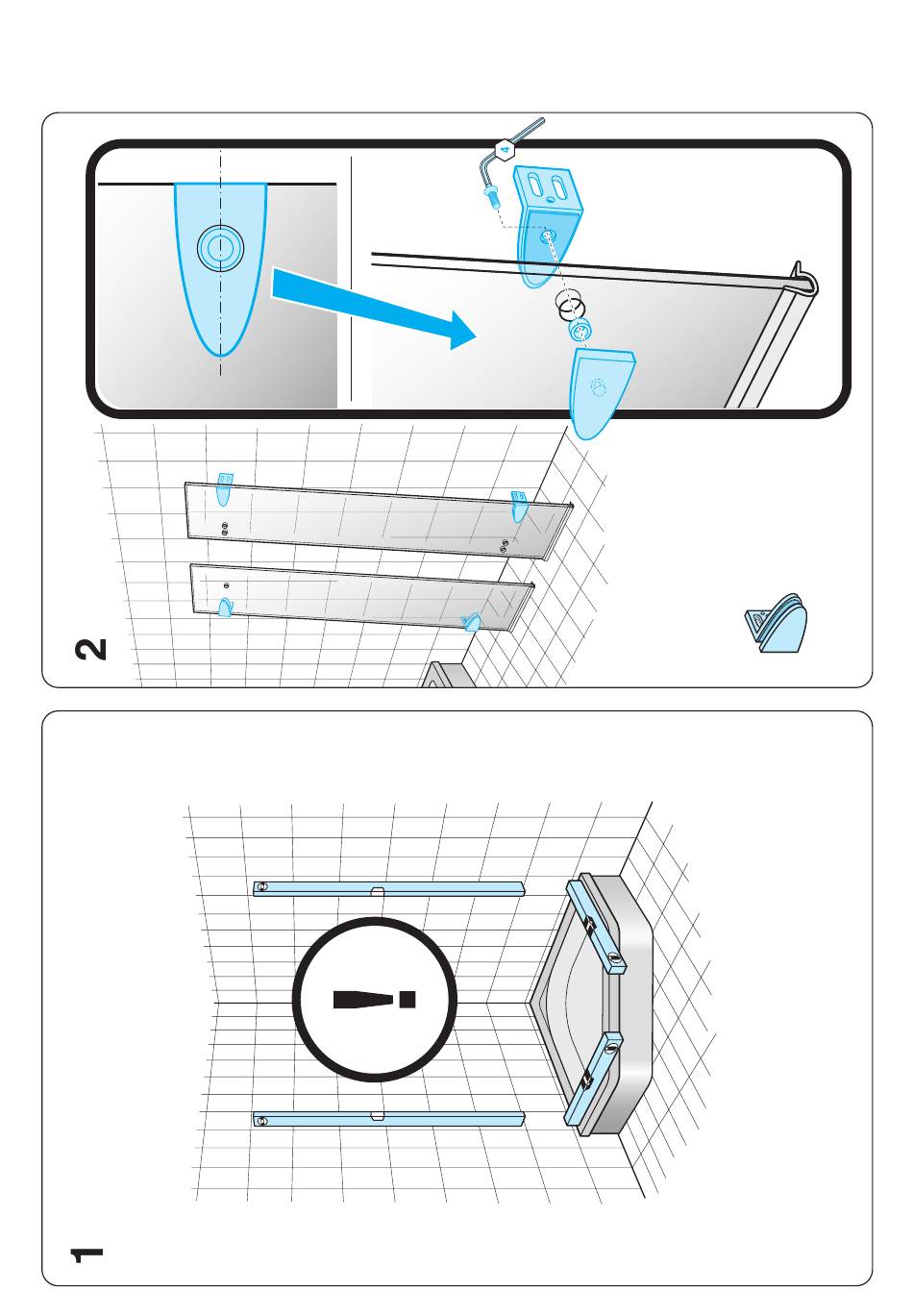 4

2

!

1