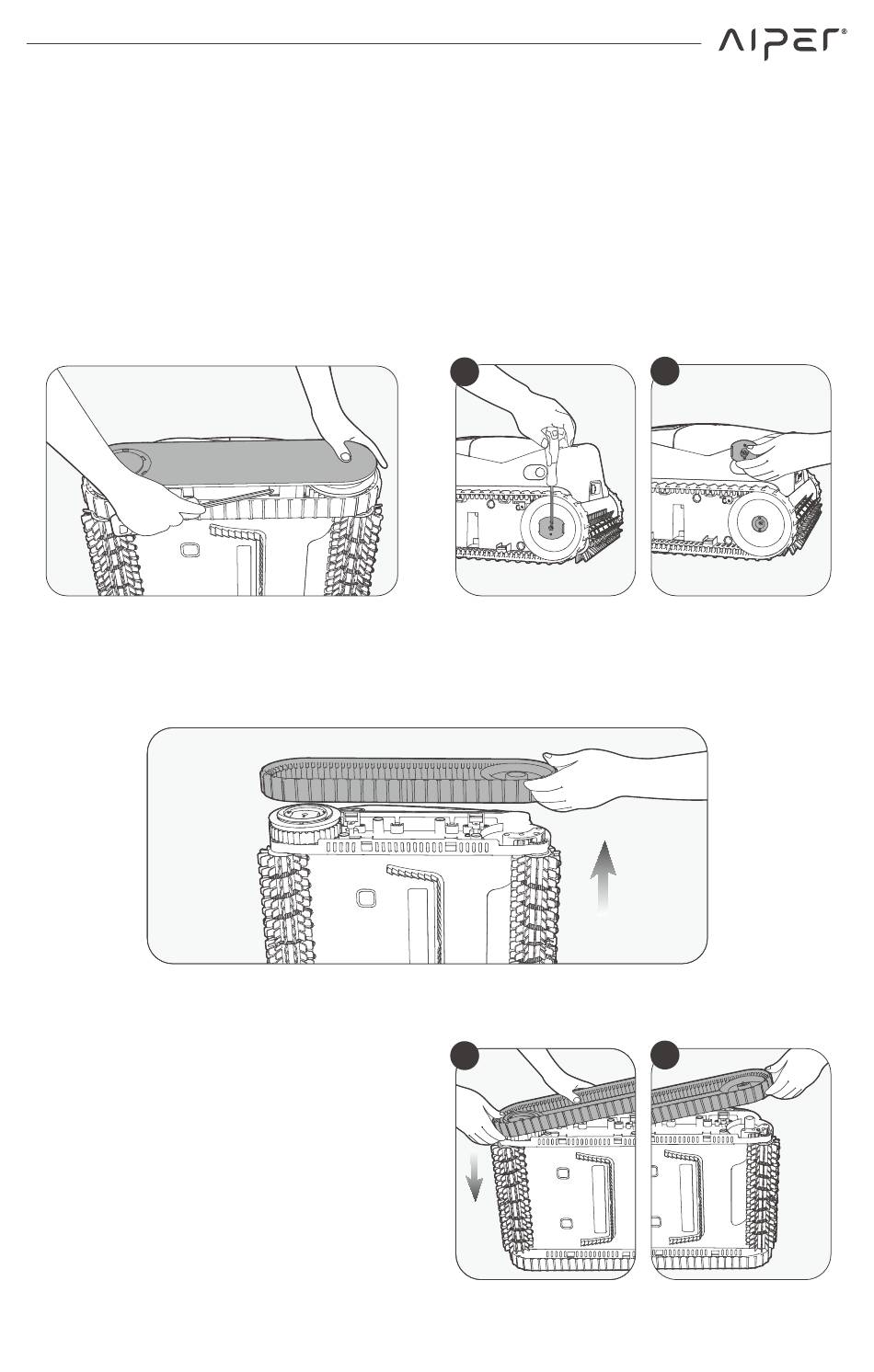 AIPER®