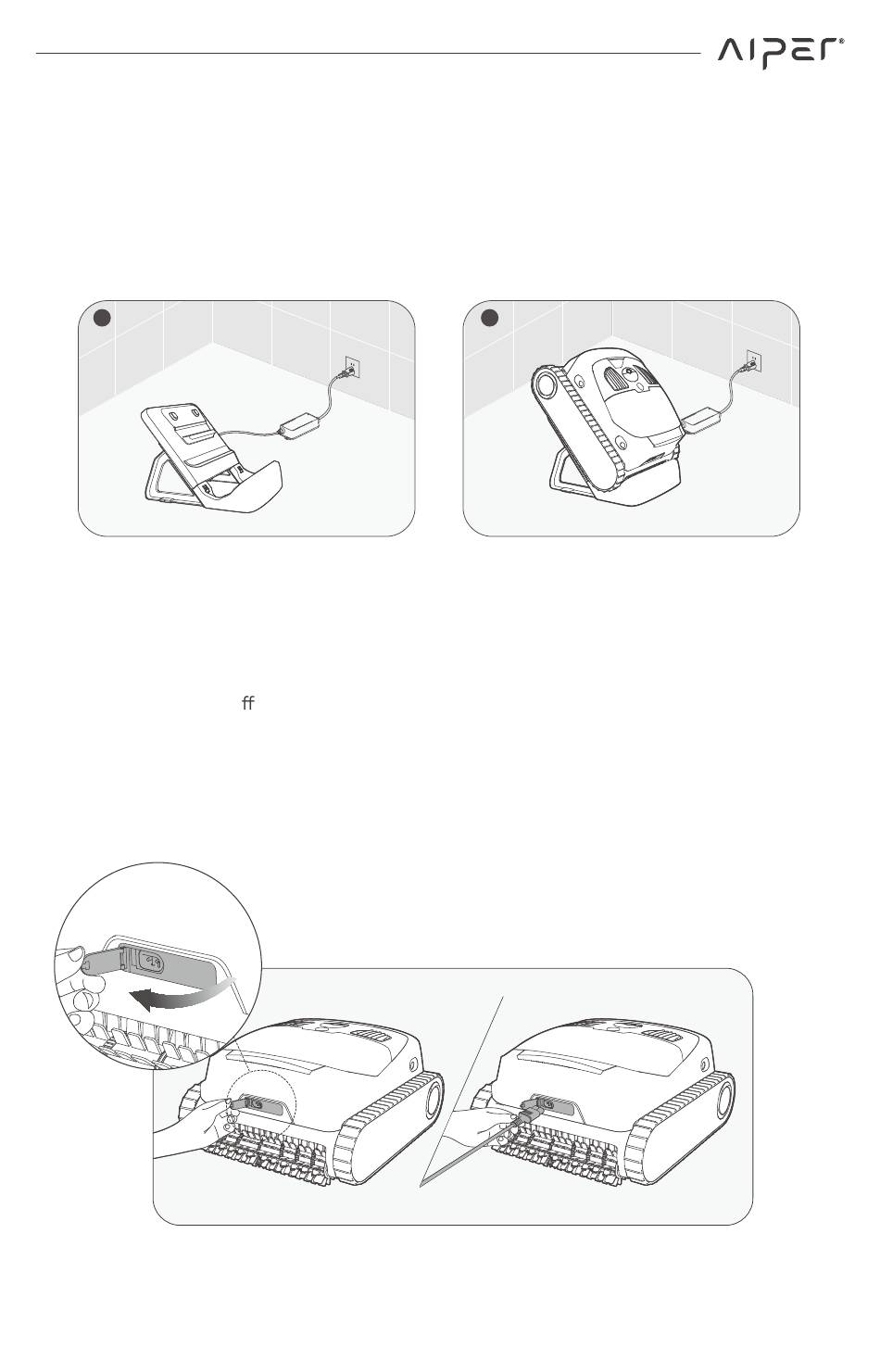 AIPER®

ff