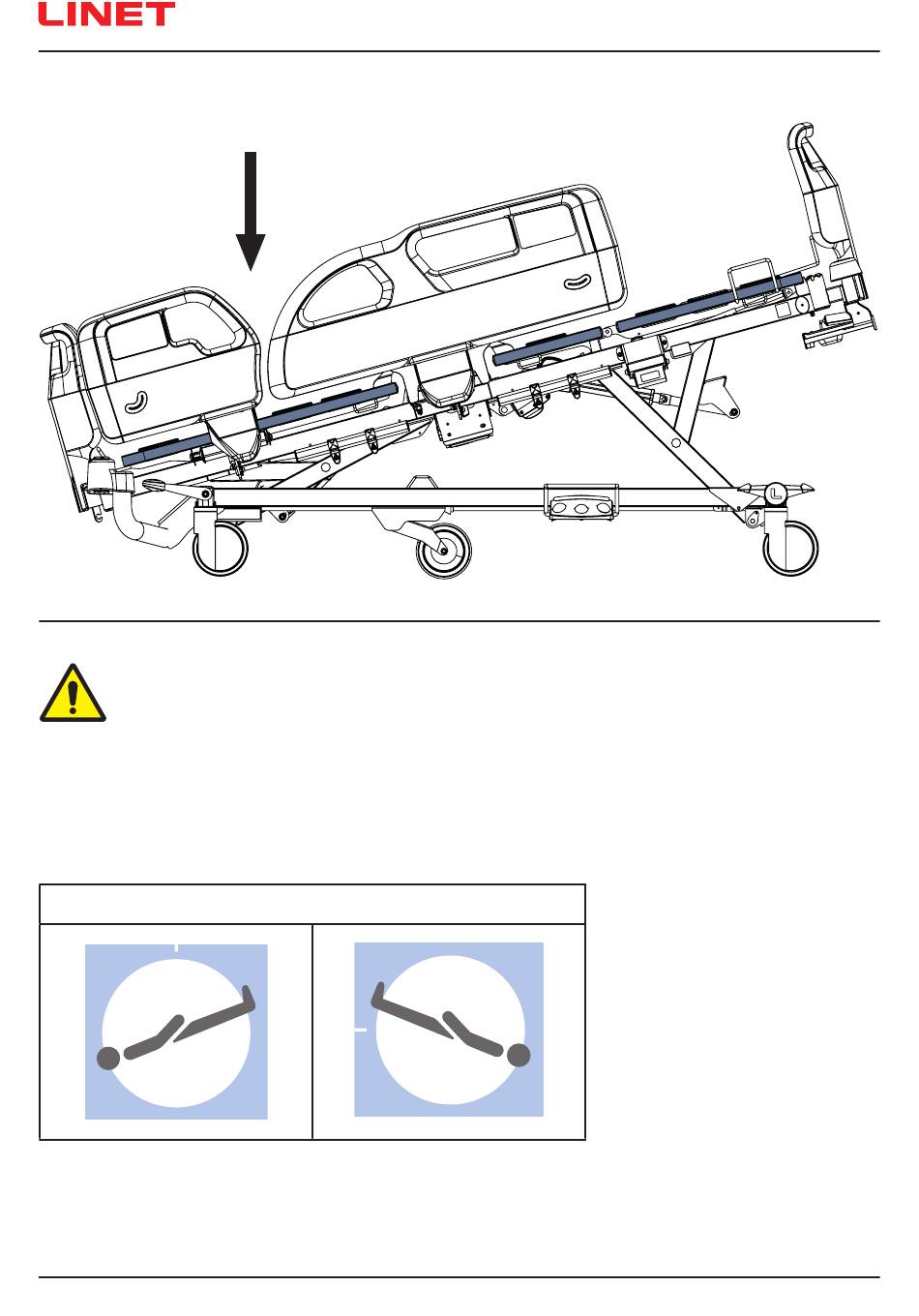 LINET