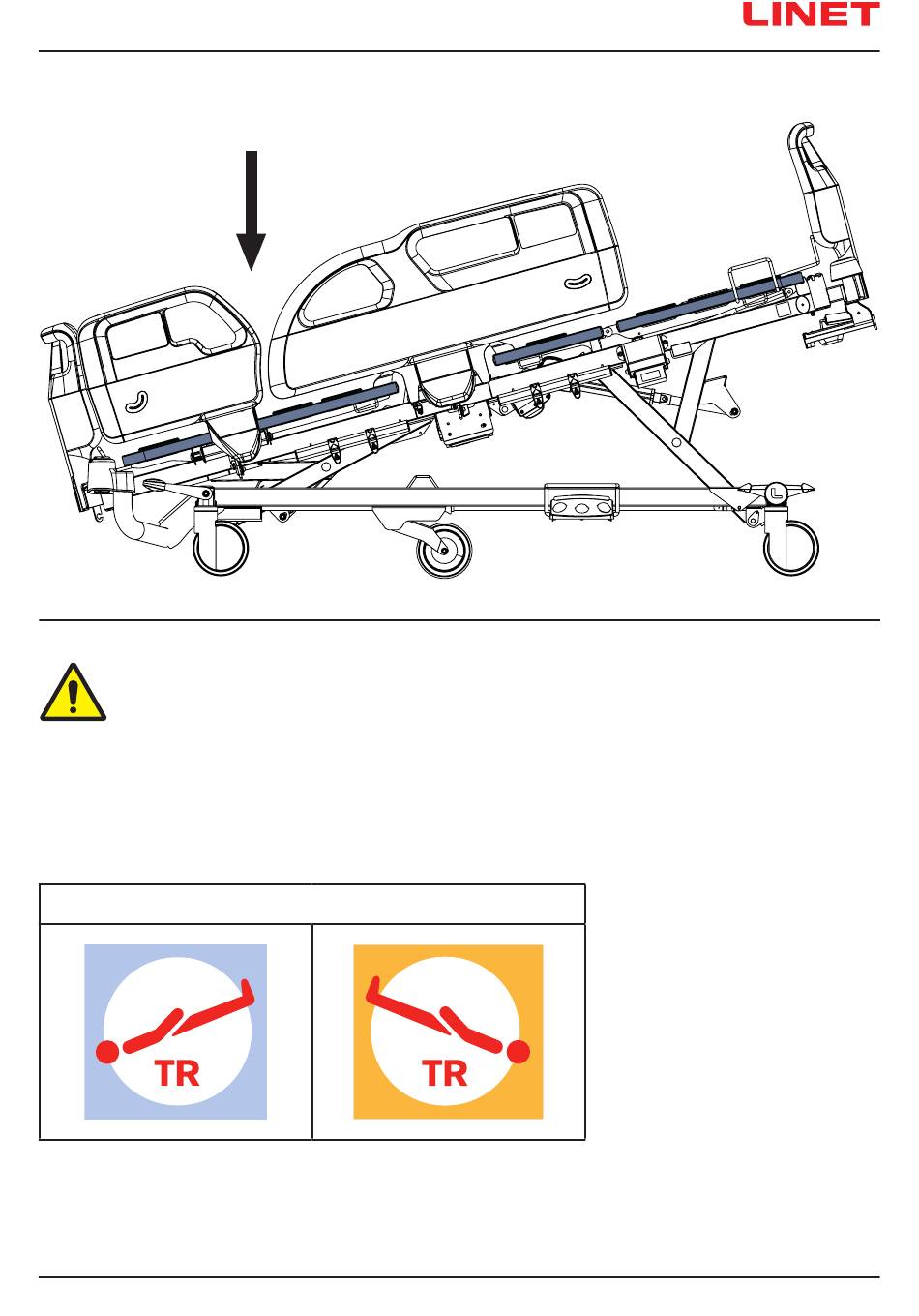 LINET

TR

TR