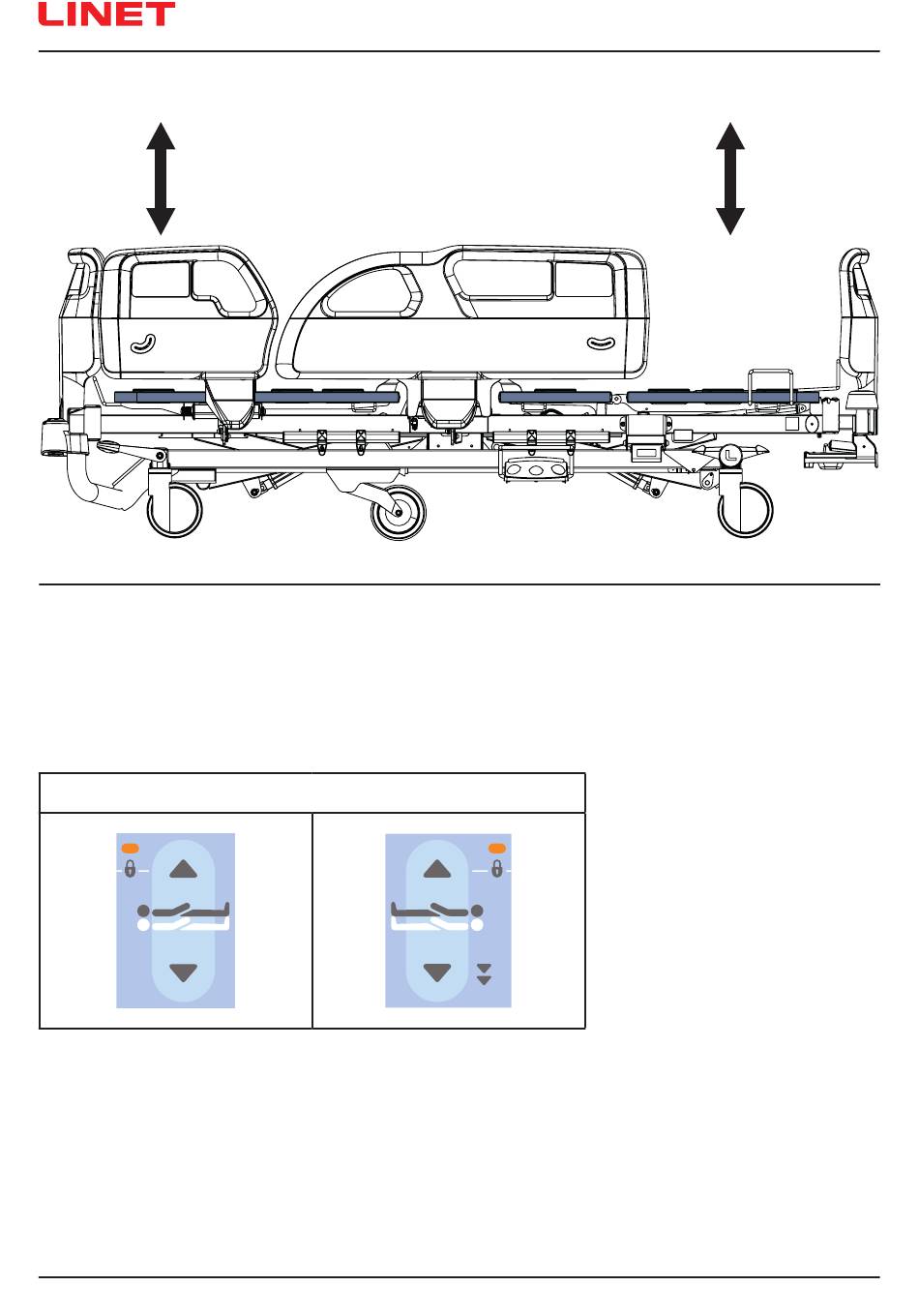 LINET