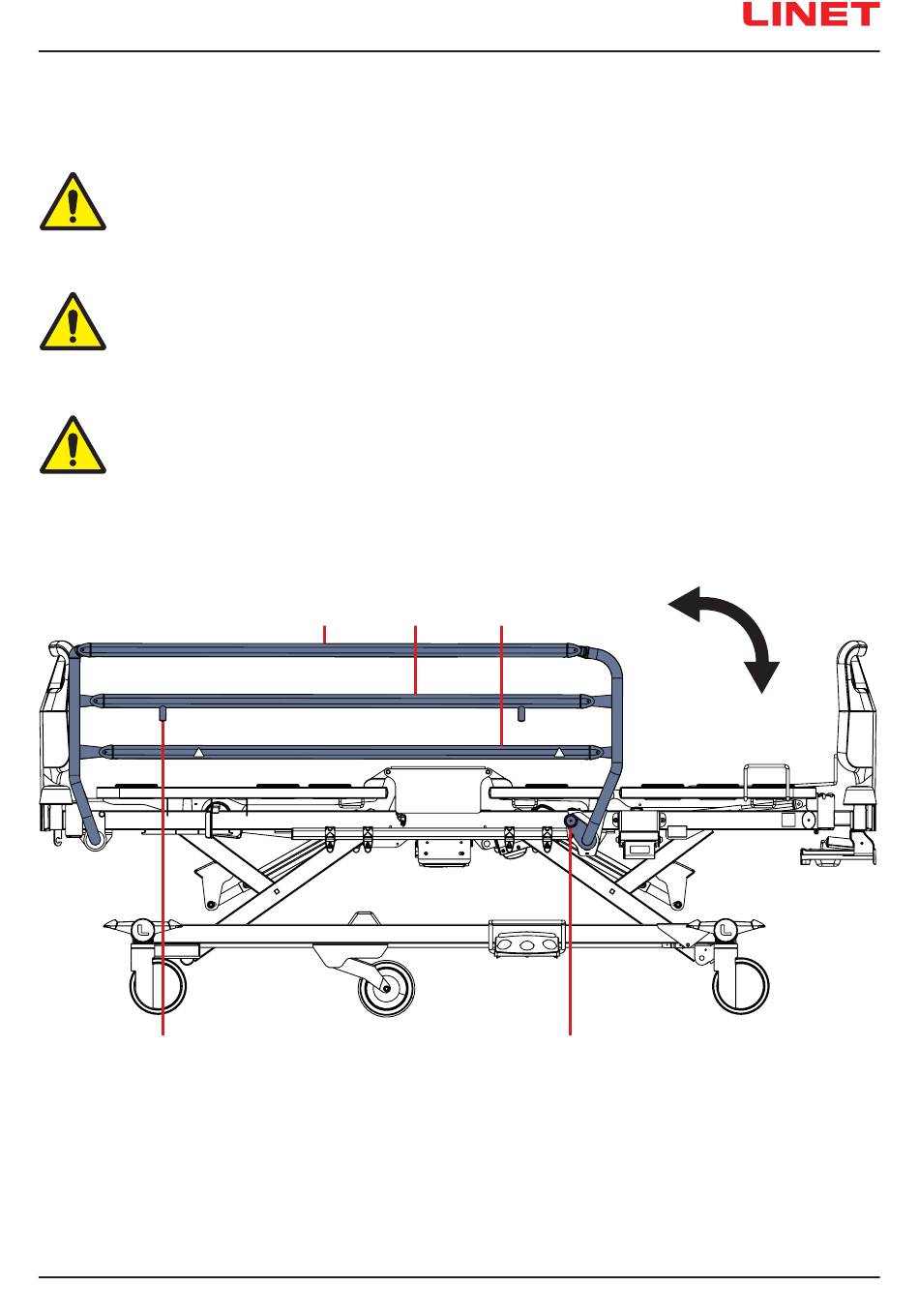 LINET