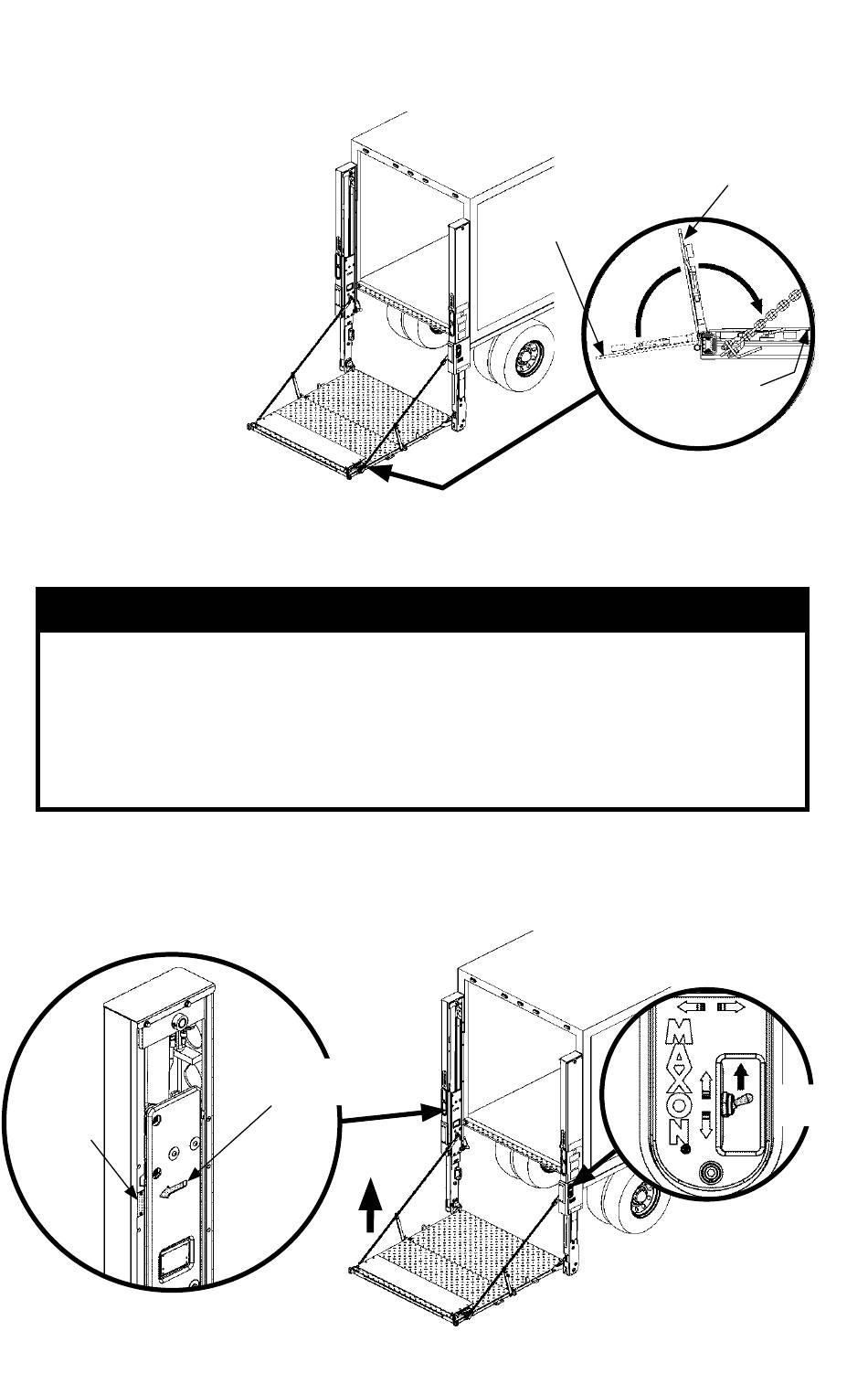 MAXON