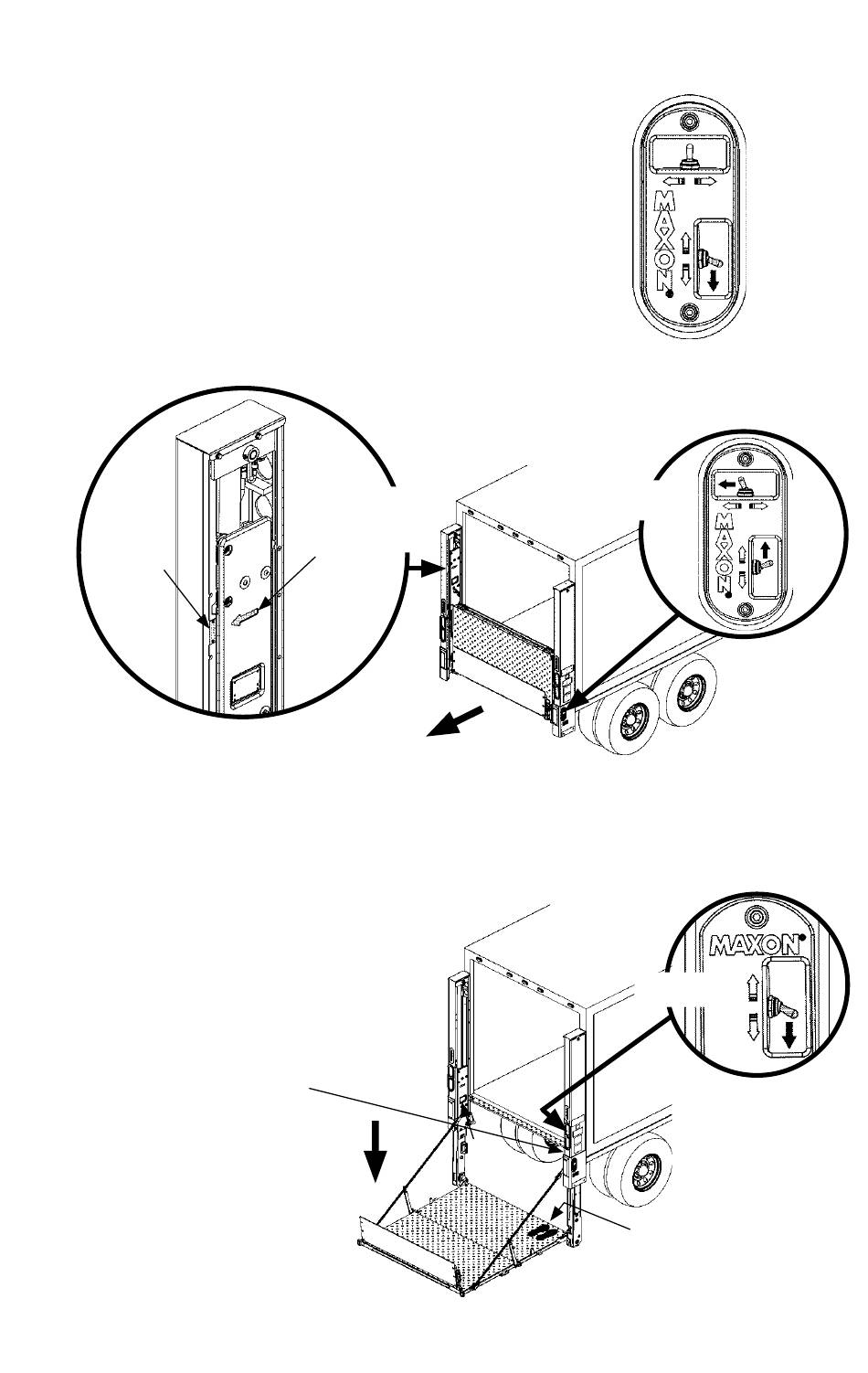 MAXON

MAXON

MAXON