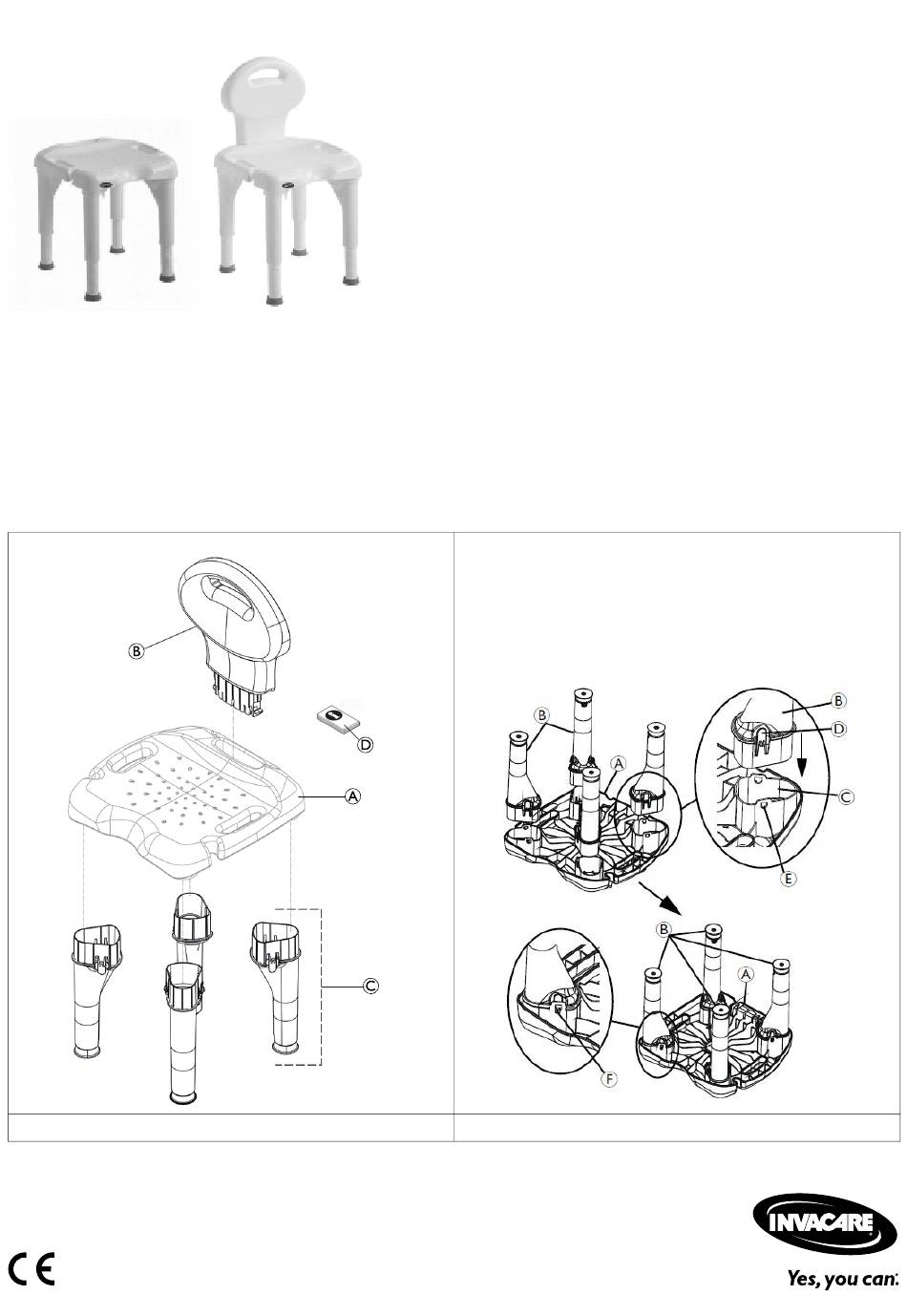 B

D

A

C

B

B

D

A

C

E

B

A

F

CE

INVACARE

Yes, you can.