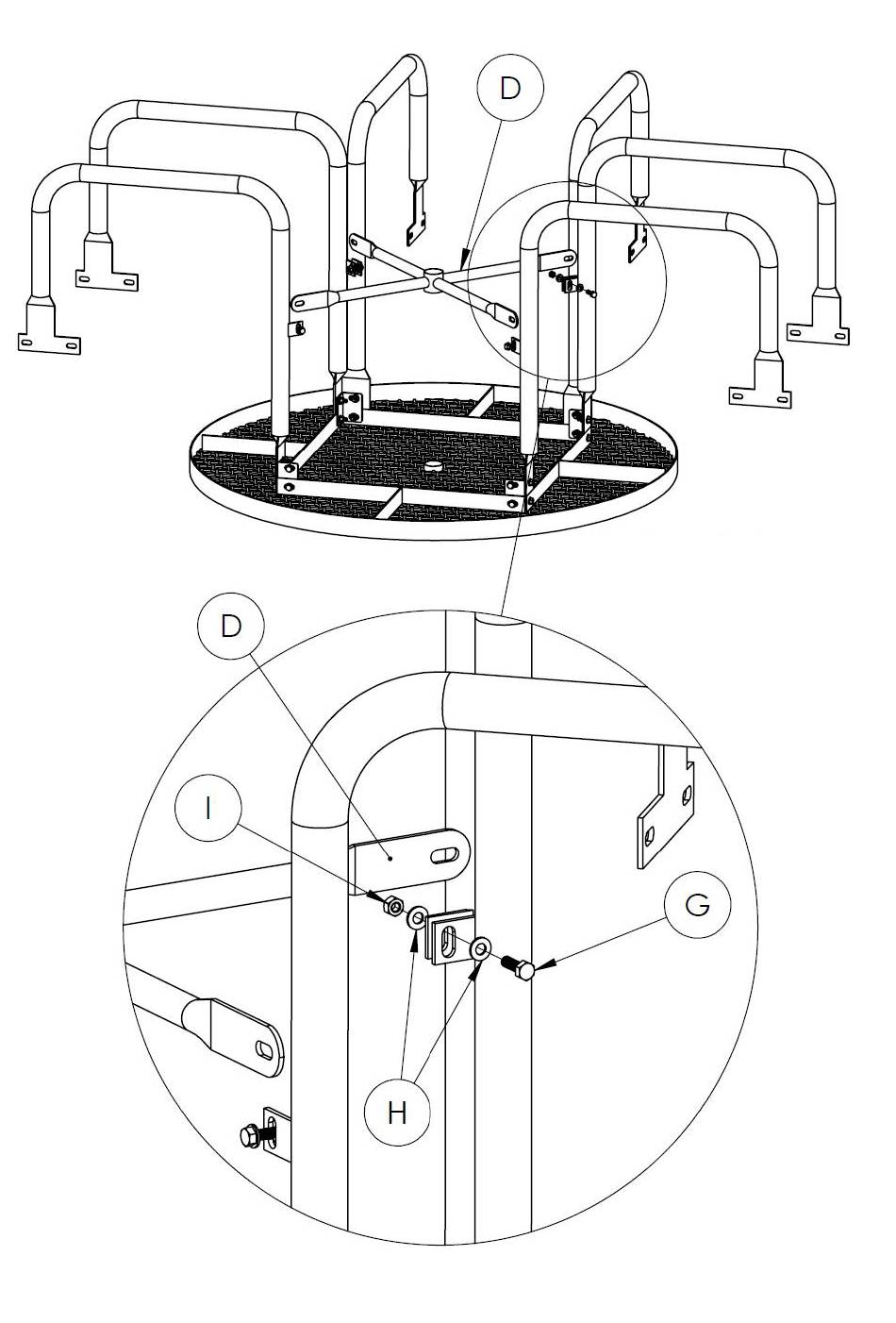 D

D

I

G

H