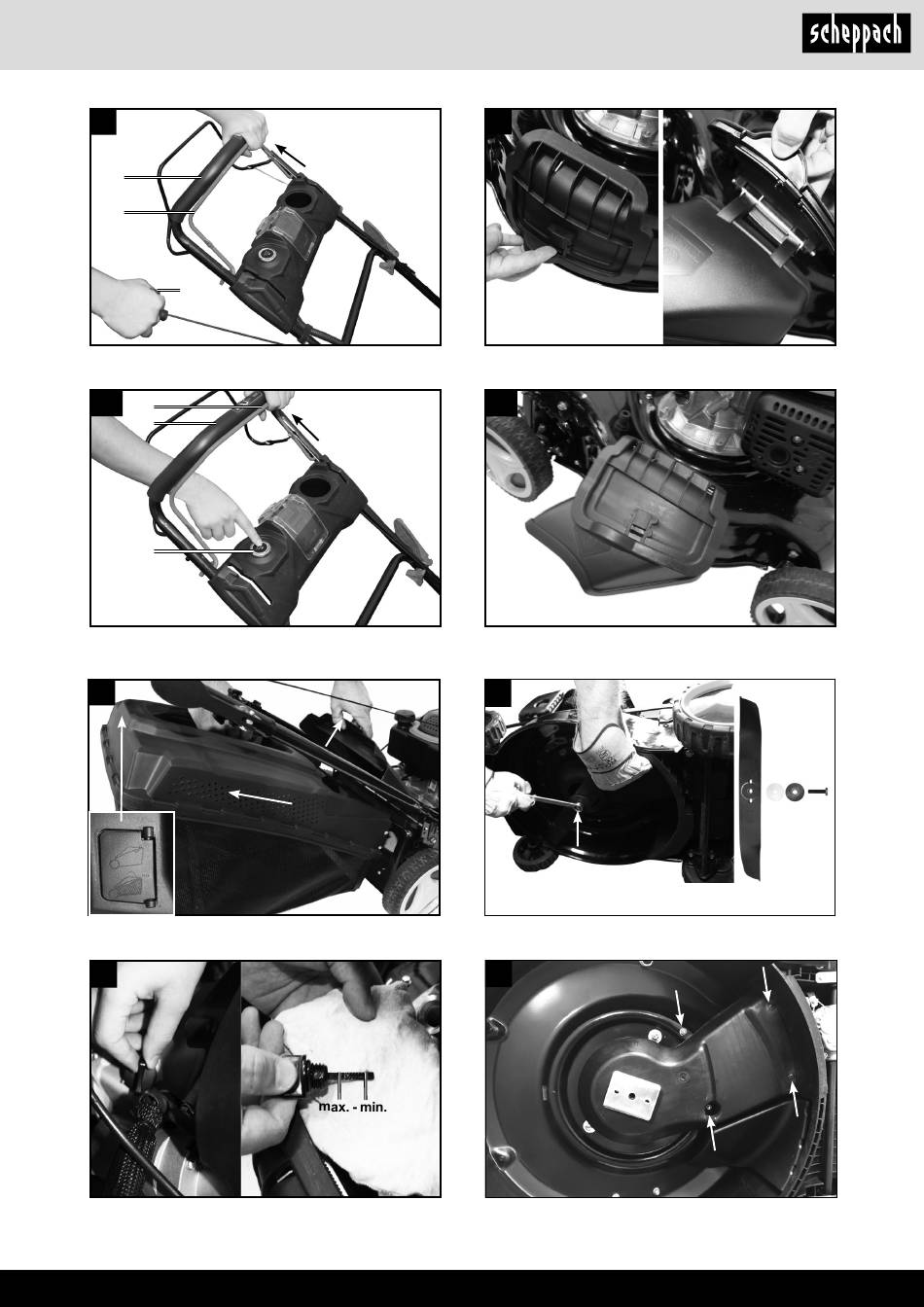 scheppach

max. - min.