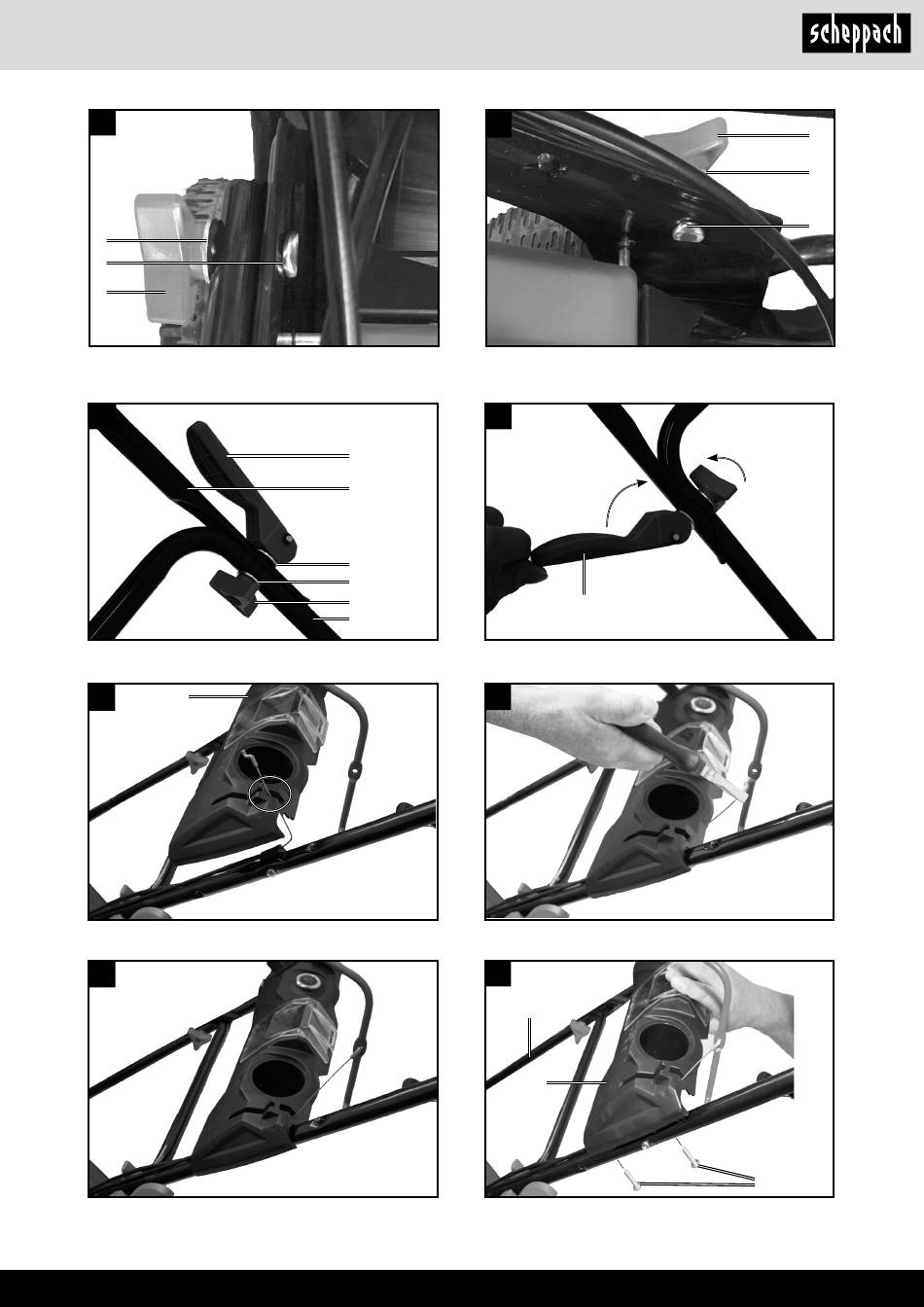 scheppach