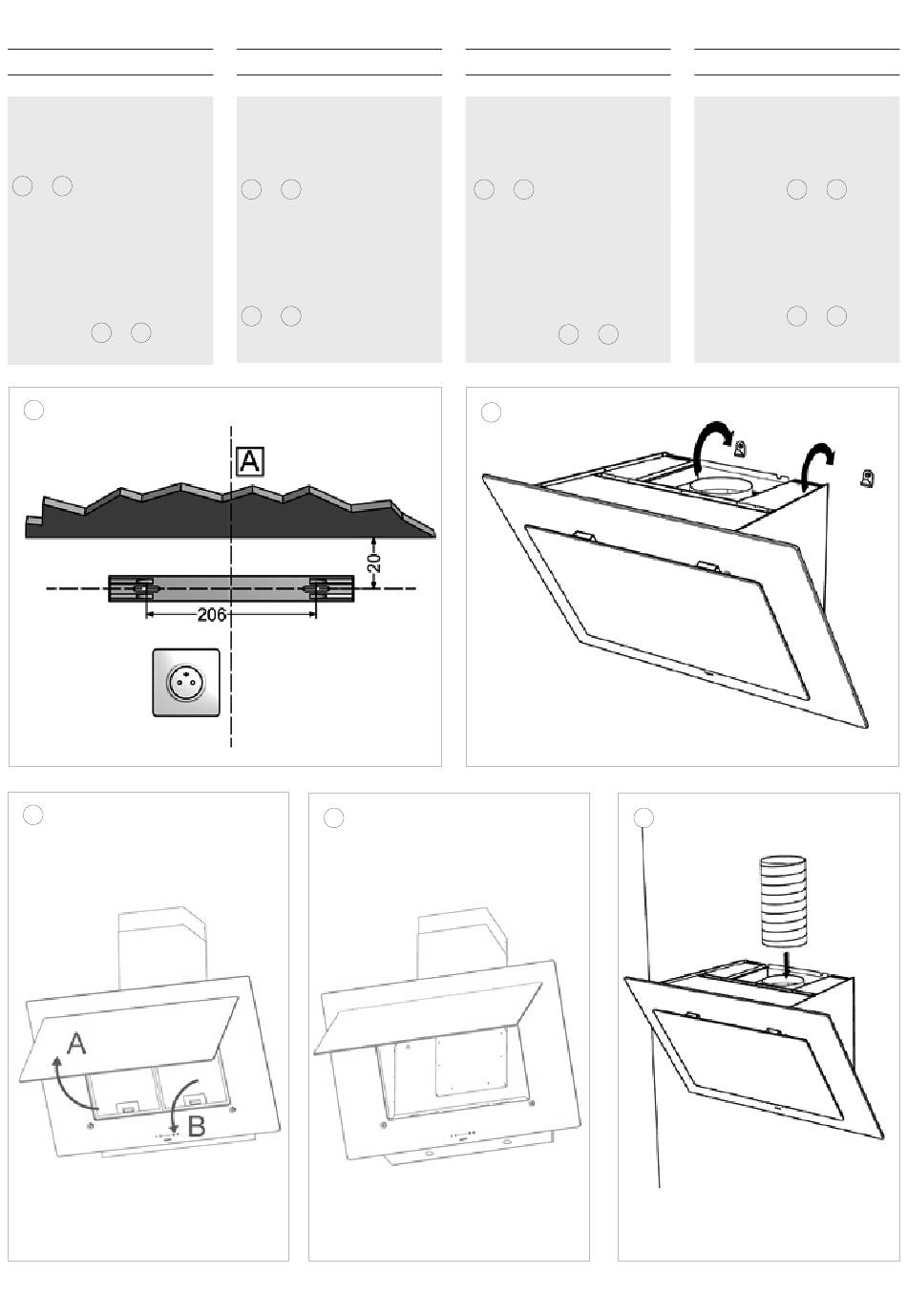 A

20

206

A

B