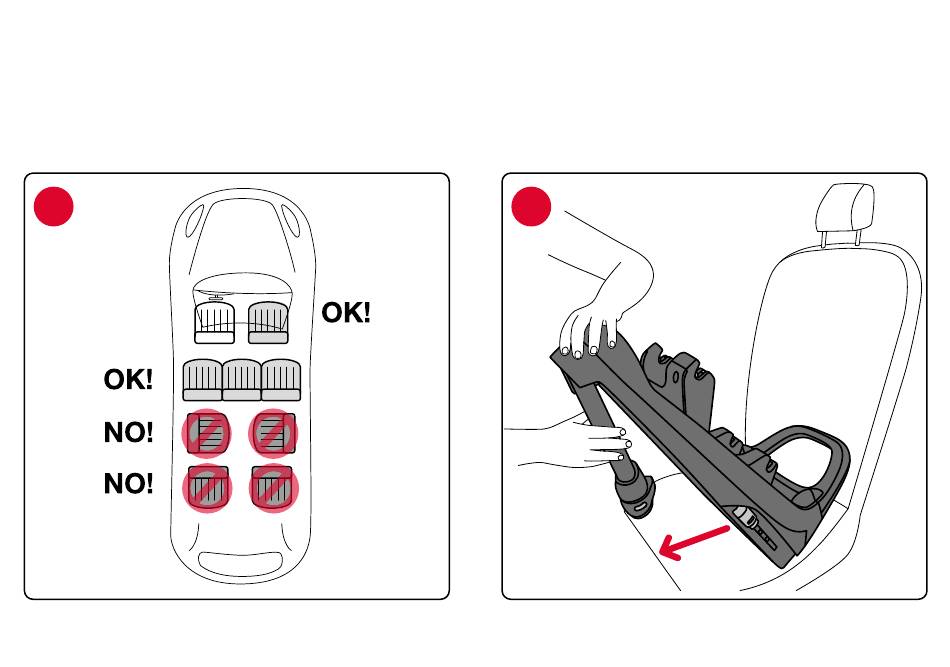 OK!

OK!

NO!

NO!