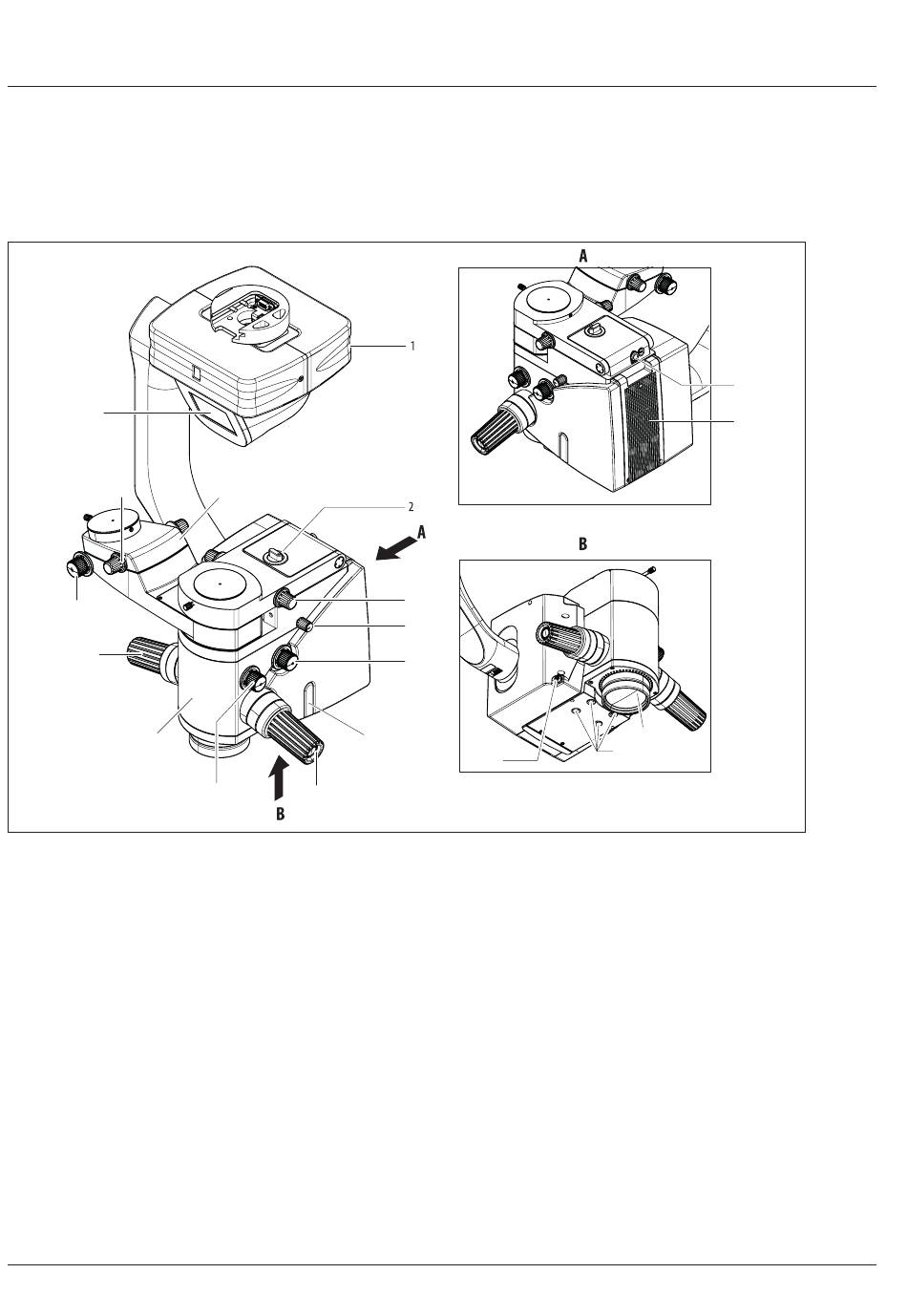 1

2

A

B

A

B